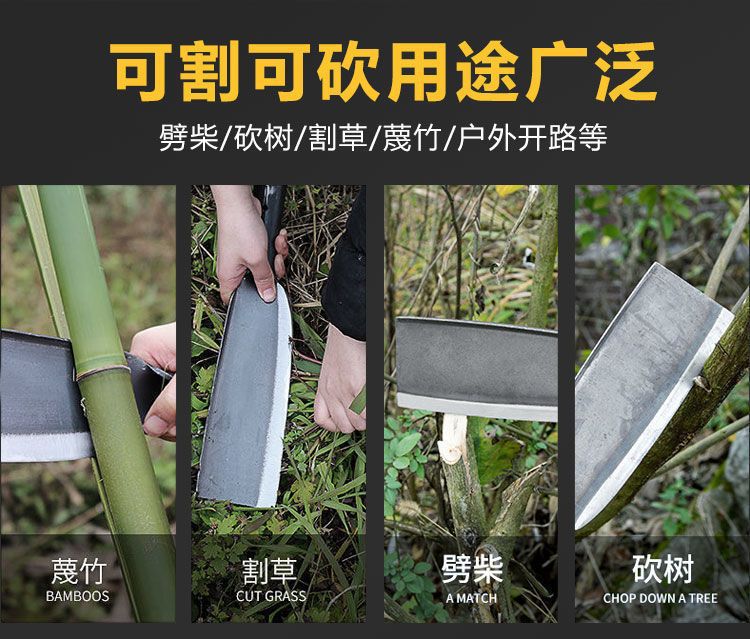 可割可砍用途广泛

劈柴/砍树/割草/蔑竹/户外开路等

蔑竹
BAMBOOS

割草
CUT GRASS

劈柴
A MATCH

砍树
CHOP DOWN A TREE