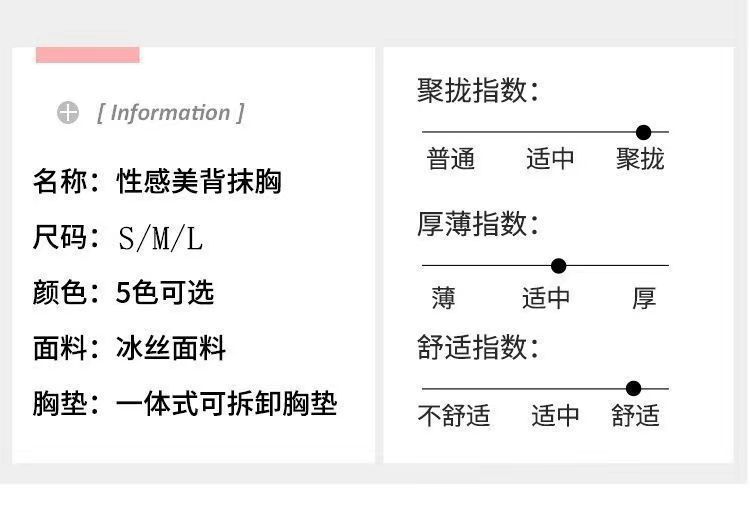 [ Information ]

名称：性感美背抹胸

尺码：S/M/L

颜色：5色可选

面料：冰丝面料

胸垫：一体式可拆卸胸垫

聚拢指数：

普通 适中 聚拢

厚薄指数：

薄 适中 厚

舒适指数：

不舒适 适中 舒适