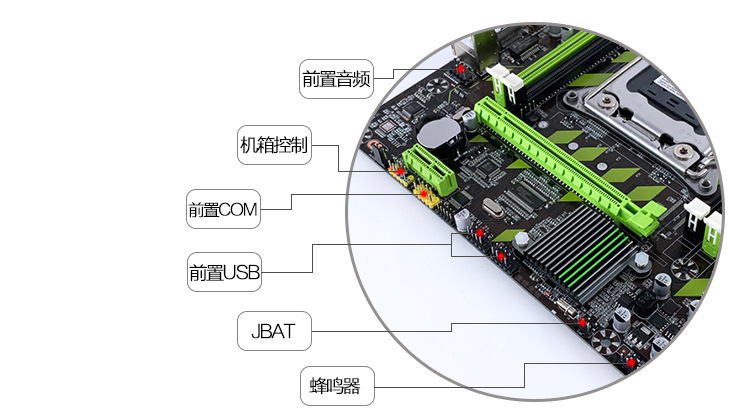 前置音频

机箱控制

前置COM

前置USB

JBAT

蜂鸣器