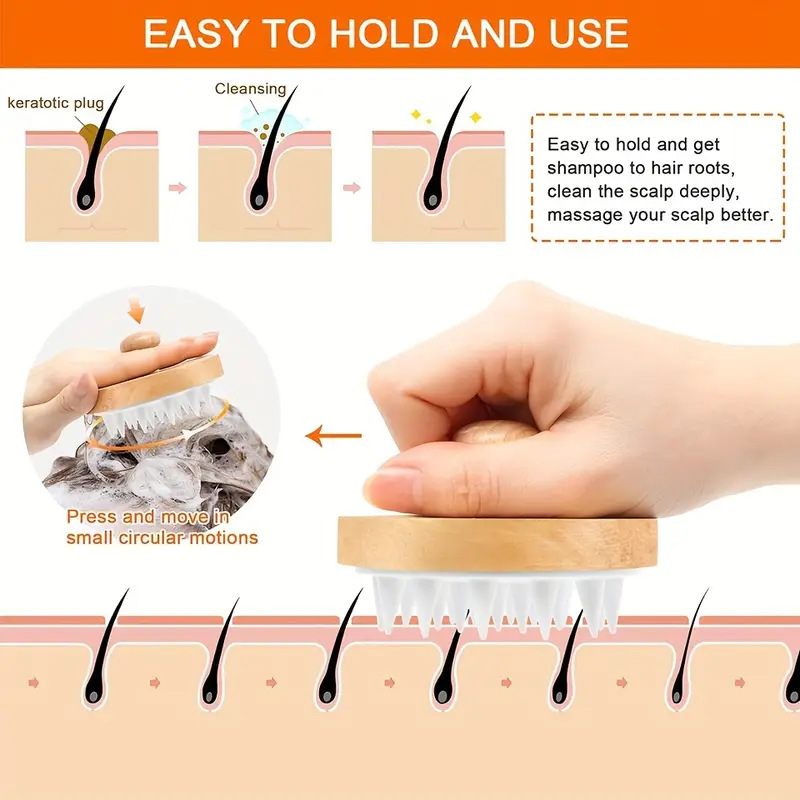 EASY TO HOLD AND USE

keratotic plug

Cleansing

Easy to hold and get shampoo to hair roots, clean the scalp deeply, massage your scalp better.

Press and move in small circular motions