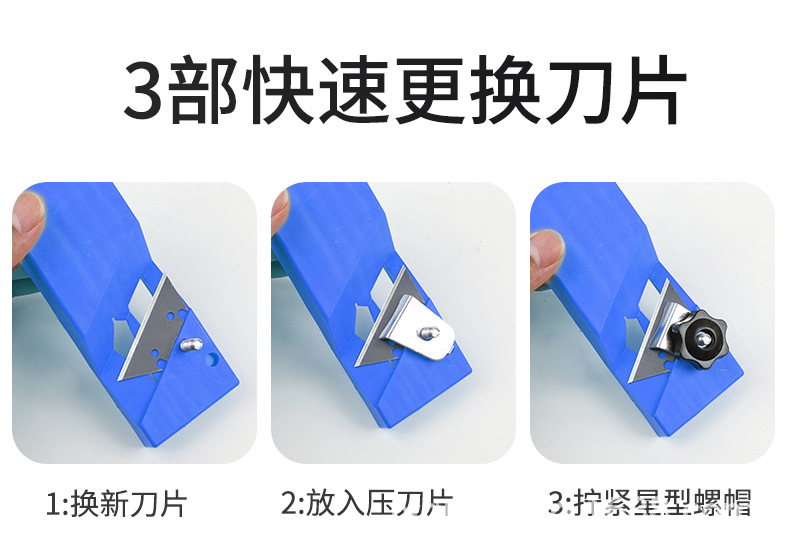 3部快速更换刀片

1:换新刀片

2:放入压刀片

3:拧紧星型螺帽