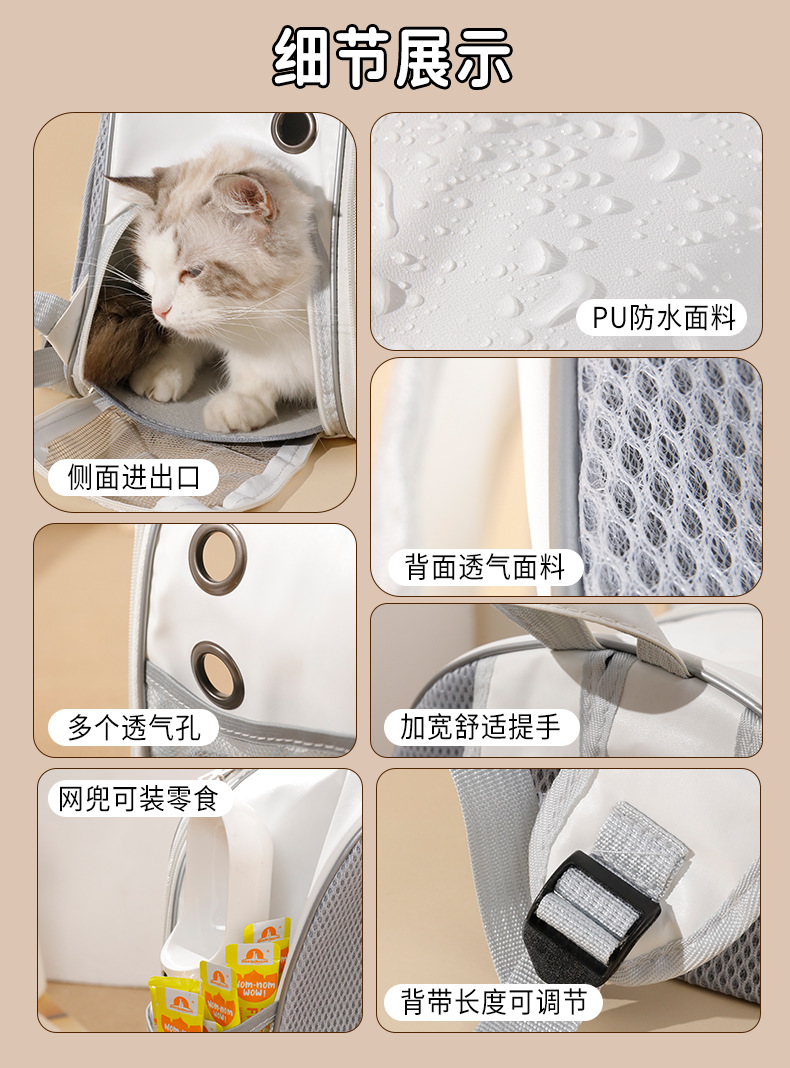 细节展示

侧面进出口

PU防水面料

背面透气面料

多个透气孔

加宽舒适提手

网兜可装零食

nom-nom WOW!

背带长度可调节