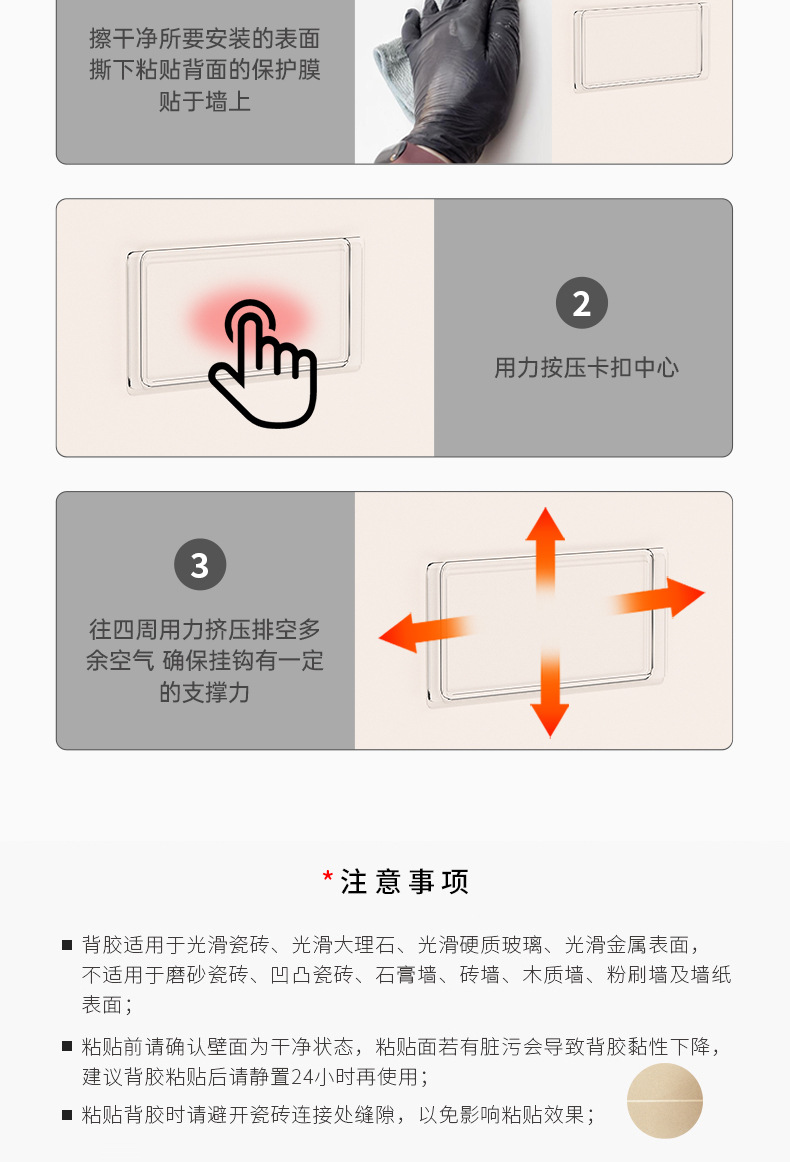 擦干净所要安装的表面
撕下粘贴背面的保护膜
贴于墙上

2

用力按压卡扣中心

3

往四周用力挤压排空多余空气 确保挂钩有一定的支撑力

*注意事项

■ 背胶适用于光滑瓷砖、光滑大理石、光滑硬质玻璃、光滑金属表面，不适用于磨砂瓷砖、凹凸瓷砖、石膏墙、砖墙、木质墙、粉刷墙及墙纸表面；

■ 粘贴前请确认壁面为干净状态，粘贴面若有脏污会导致背胶黏性下降，建议背胶粘贴后请静置24小时再使用；

■ 粘贴背胶时请避开瓷砖连接处缝隙，以免影响粘贴效果；