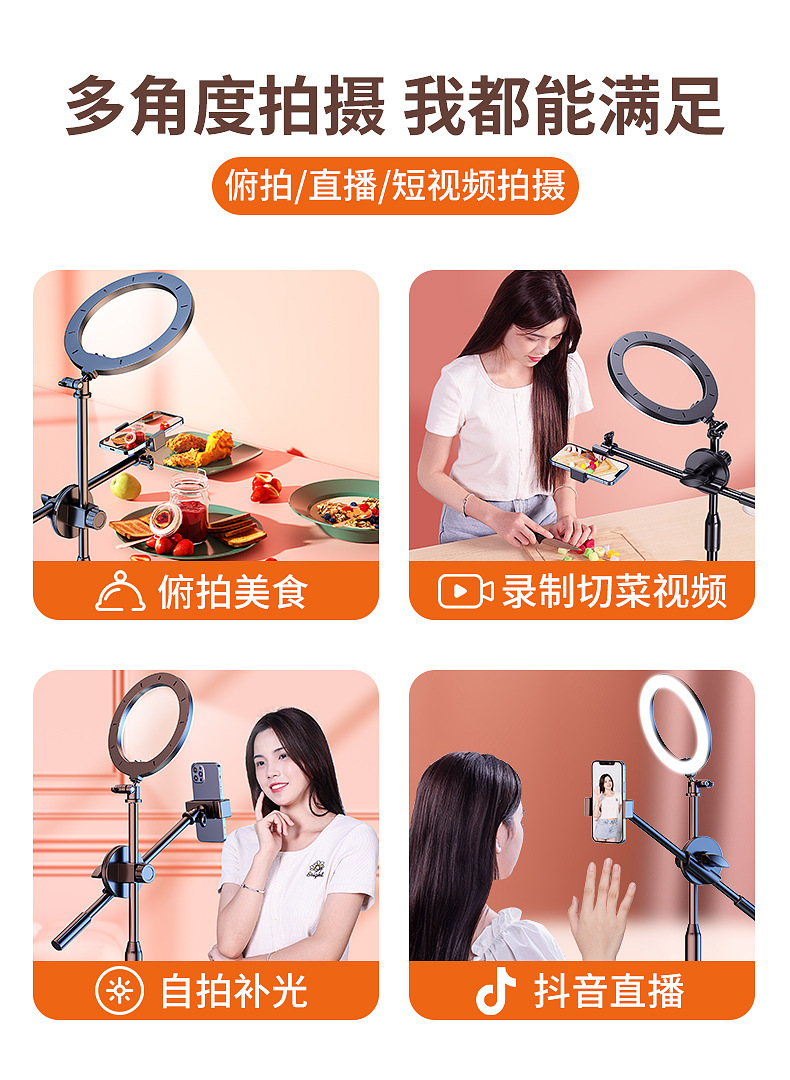 多角度拍摄 我都能满足

俯拍/直播/短视频拍摄

俯拍美食

录制切菜视频

自拍补光

抖音直播