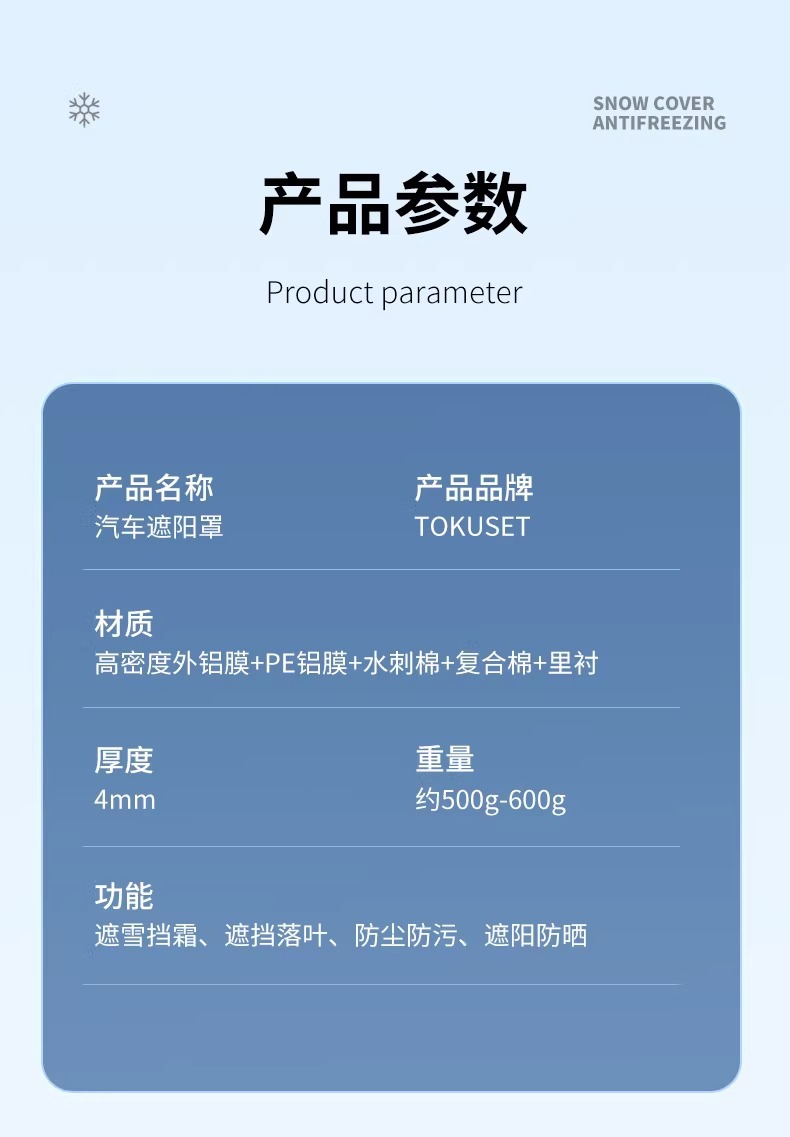 SNOW COVER
ANTIFREEZING

产品参数

Product parameter

产品名称
汽车遮阳罩

产品品牌
TOKUSET

材质
高密度外铝膜+PE铝膜+水刺棉+复合棉+里衬

厚度
4mm

重量
约500g-600g

功能
遮雪挡霜、遮挡落叶、防尘防污、遮阳防晒