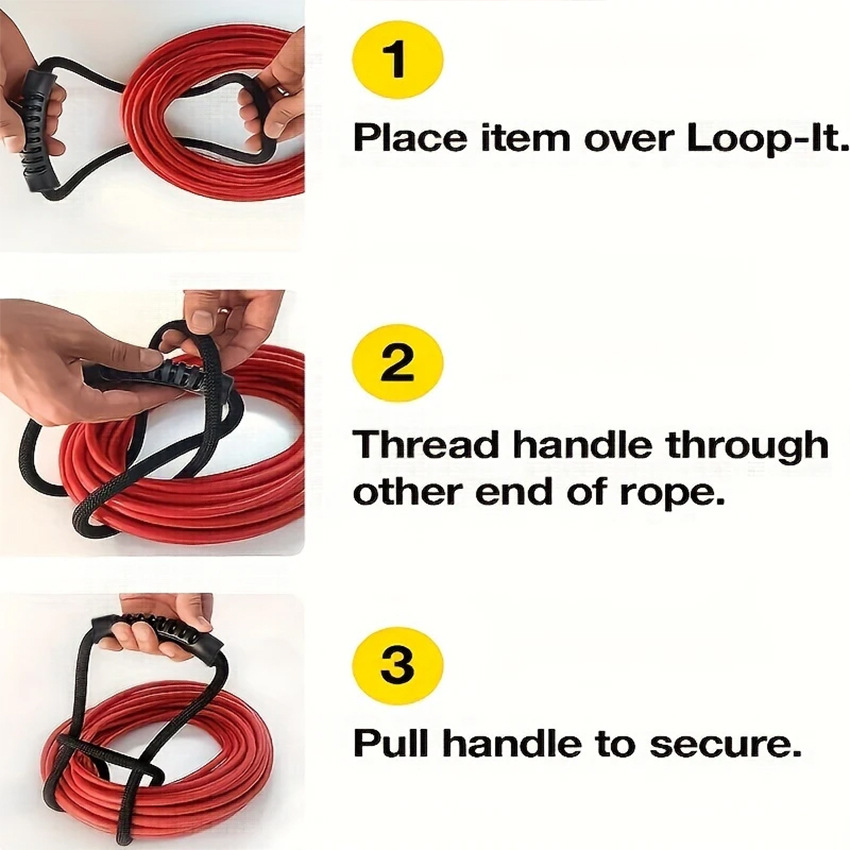 1

Place item over Loop-It.

2

Thread handle through other end of rope.

3

Pull handle to secure.