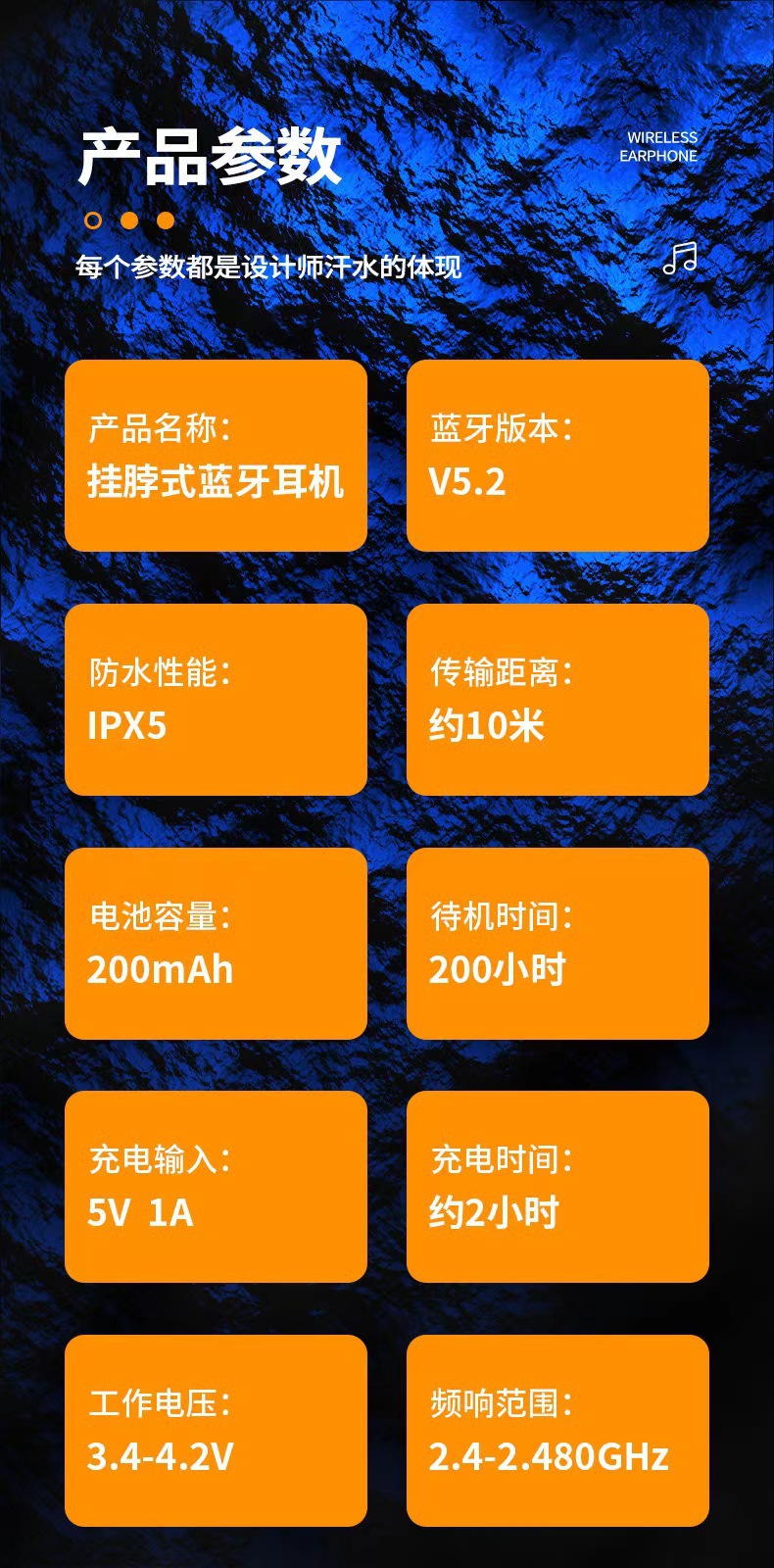 产品参数

WIRELESS
EARPHONE

每个参数都是设计师汗水的体现

产品名称:
挂脖式蓝牙耳机

蓝牙版本:
V5.2

防水性能:
IPX5

传输距离:
约10米

电池容量:
200mAh

待机时间:
200小时

充电输入:
5V 1A

充电时间:
约2小时

工作电压:
3.4-4.2V

频响范围:
2.4-2.480GHz