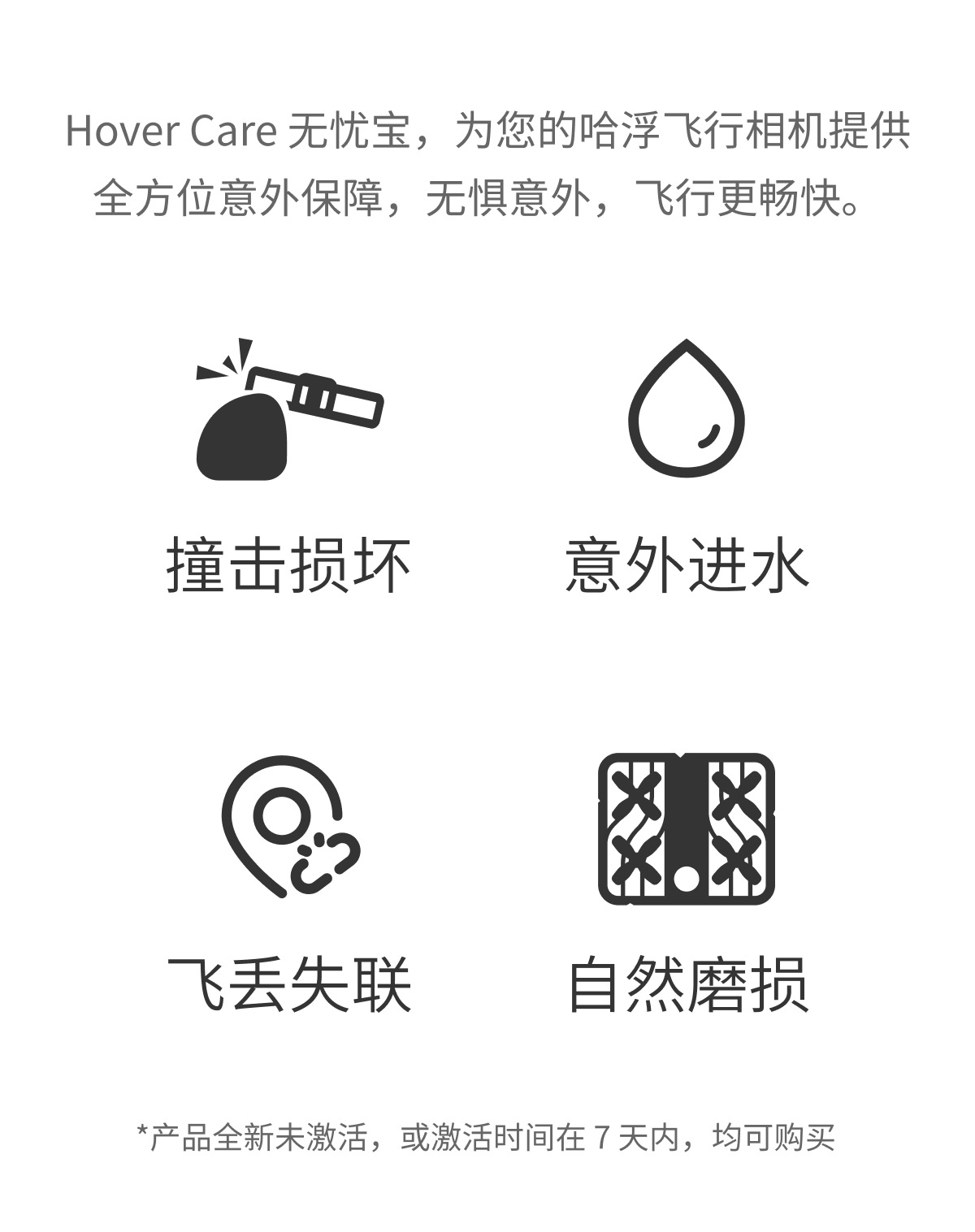 Hover Care无忧宝，为您的哈浮飞行相机提供全方位意外保障，无惧意外，飞行更畅快。

撞击损坏

意外进水

飞丢失联

自然磨损

*产品全新未激活，或激活时间在7天内，均可购买