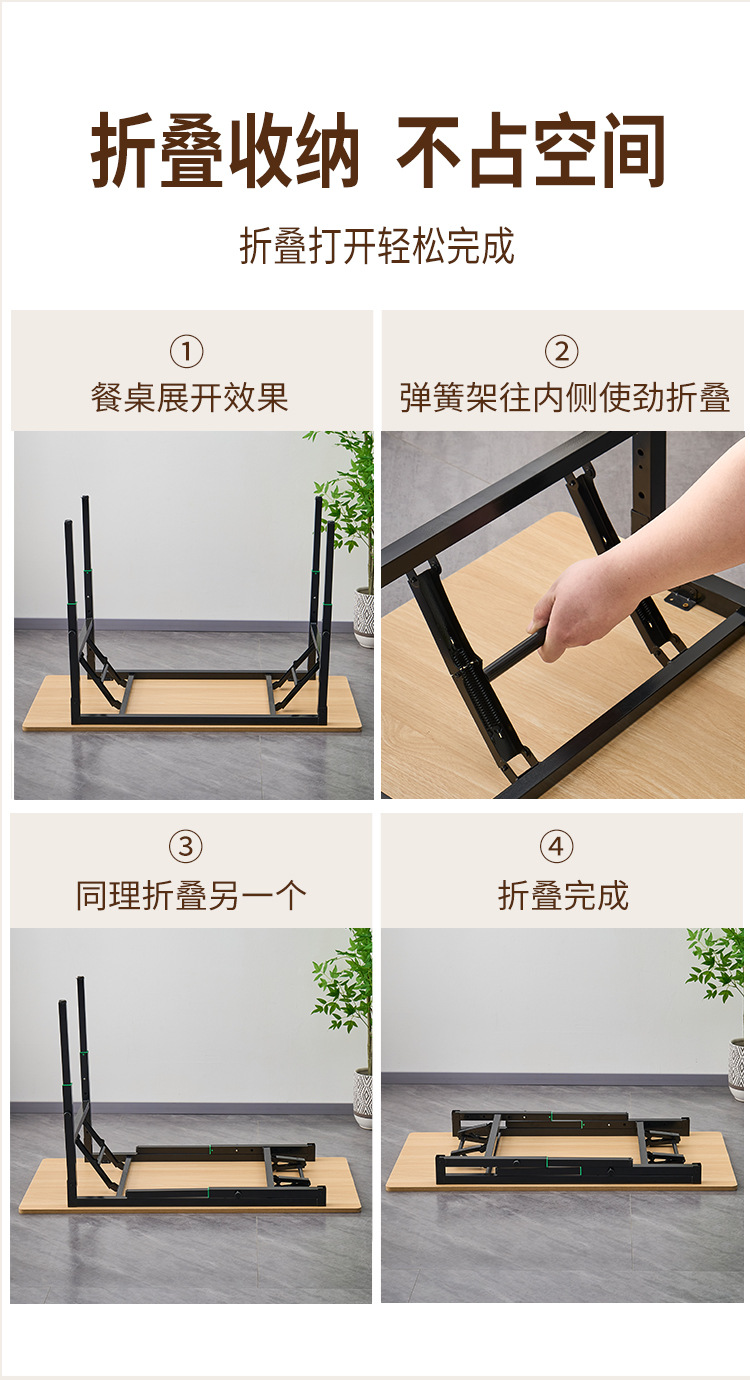 折叠收纳 不占空间

折叠打开轻松完成

①
餐桌展开效果

②
弹簧架往内侧使劲折叠

③
同理折叠另一个

④
折叠完成