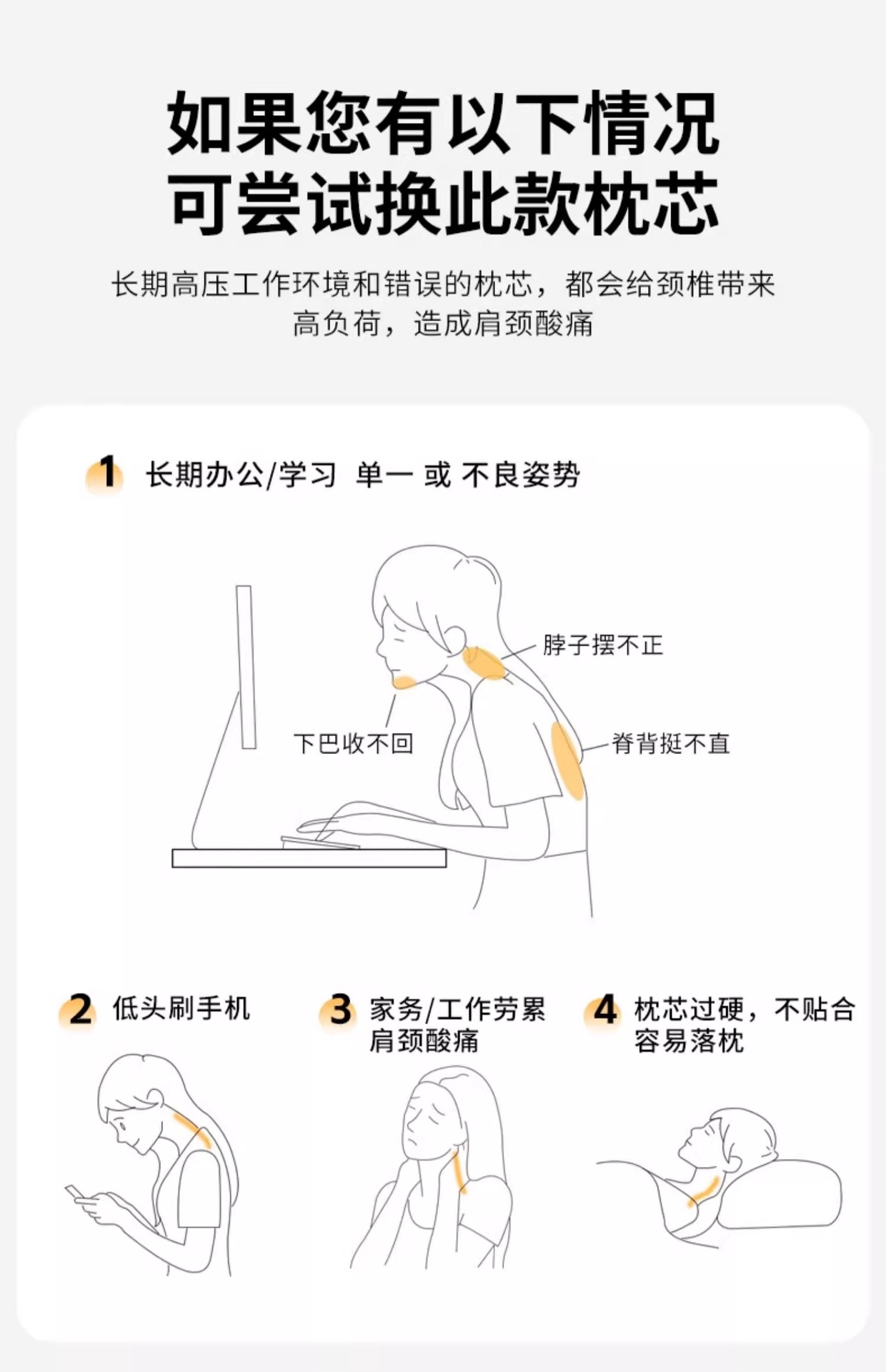 如果您有以下情况
可尝试换此款枕芯

长期高压工作环境和错误的枕芯，都会给颈椎带来高负荷，造成肩颈酸痛

1 长期办公/学习 单一 或 不良姿势

脖子摆不正

下巴收不回

脊背挺不直

2 低头刷手机

3 家务/工作劳累
肩颈酸痛

4 枕芯过硬，不贴合
容易落枕