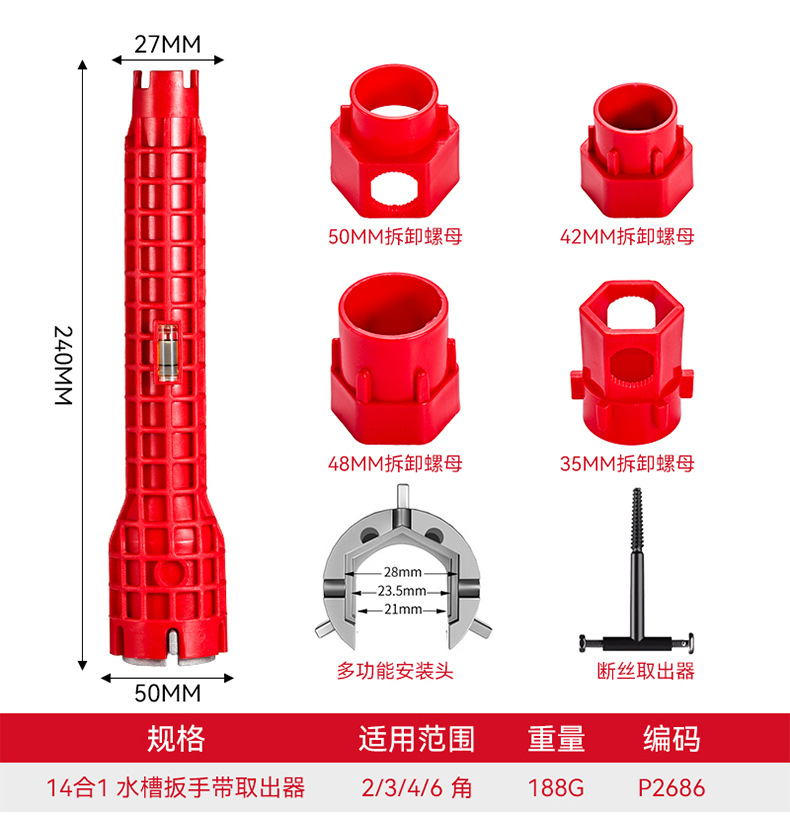 27MM

240MM

50MM

50MM拆卸螺母

42MM拆卸螺母

48MM拆卸螺母

35MM拆卸螺母

28mm
23.5mm
21mm

多功能安装头

断丝取出器

| 规格 | 适用范围 | 重量 | 编码 |
|---|---|---|---|
| 14合1 水槽扳手带取出器 | 2/3/4/6 角 | 188G | P2686 |