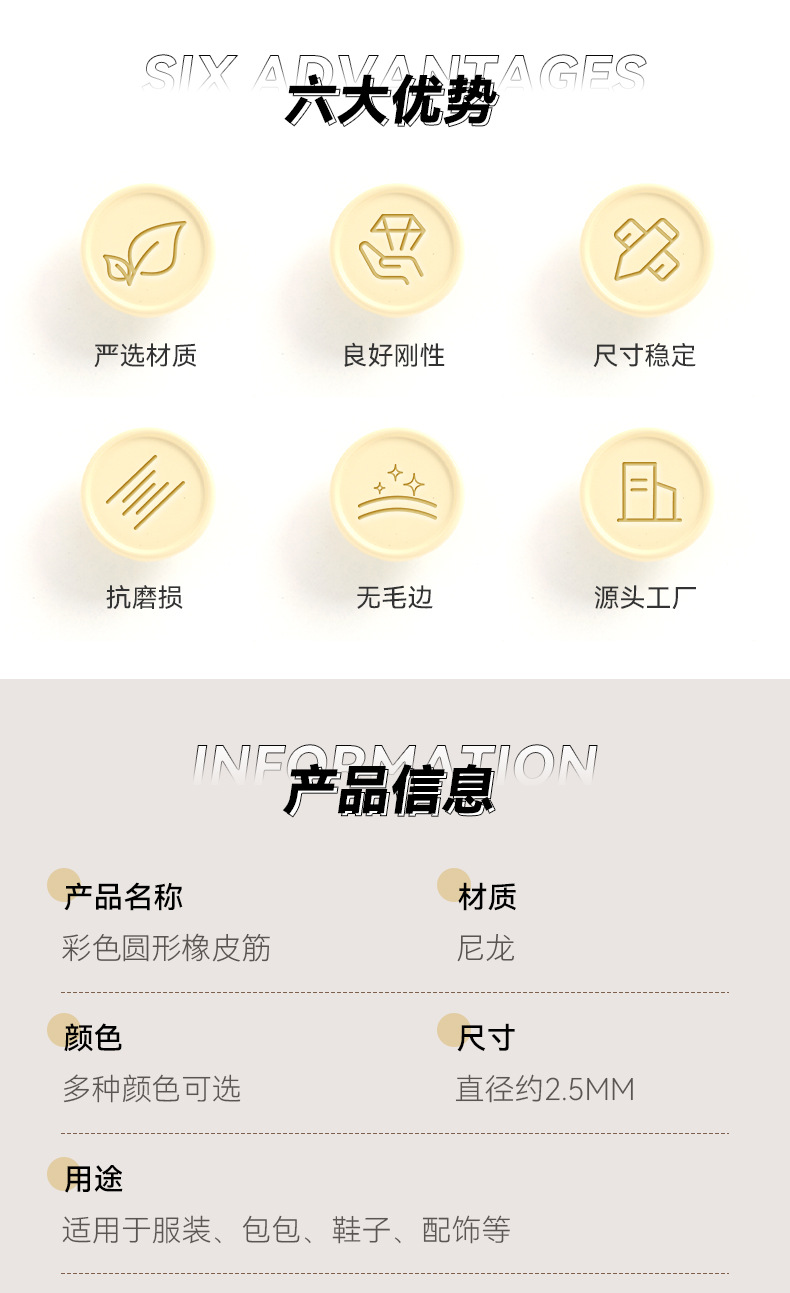 SIX ADVANTAGES
六大优势

严选材质
良好刚性
尺寸稳定

抗磨损
无毛边
源头工厂

INFORMATION
产品信息

产品名称
彩色圆形橡皮筋

材质
尼龙

颜色
多种颜色可选

尺寸
直径约2.5MM

用途
适用于服装、包包、鞋子、配饰等