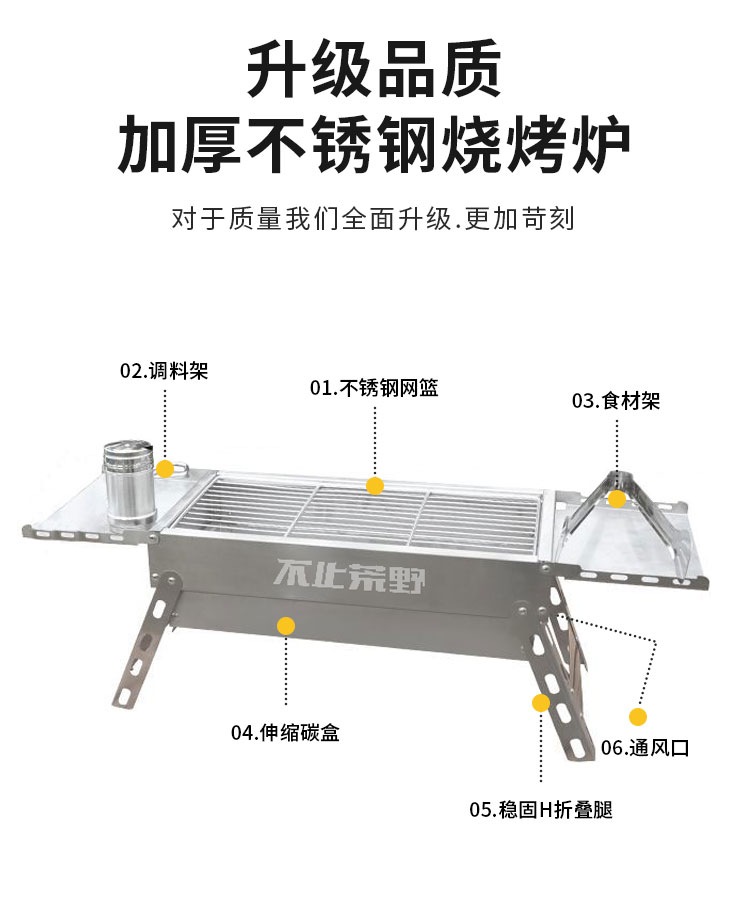 升级品质
加厚不锈钢烧烤炉

对于质量我们全面升级.更加苛刻

02.调料架

01.不锈钢网篮

03.食材架

不止荒野

04.伸缩碳盒

06.通风口

05.稳固H折叠腿