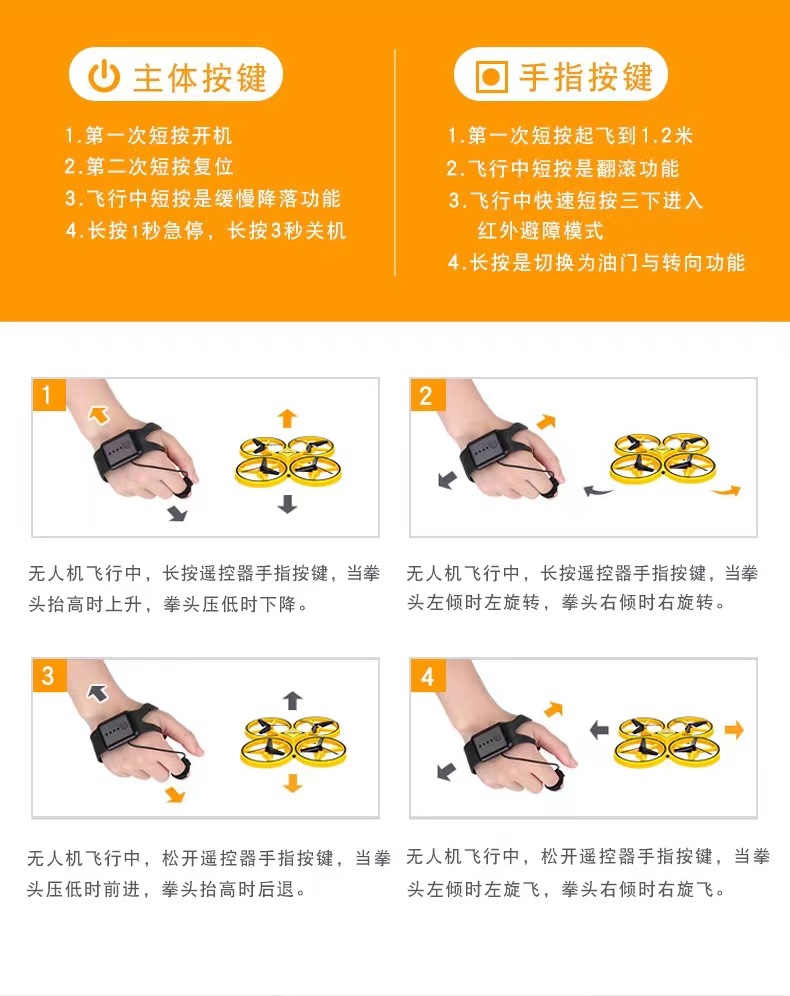 主体按键

1.第一次短按开机
2.第二次短按复位
3.飞行中短按是缓慢降落功能
4.长按1秒急停，长按3秒关机

手指按键

1.第一次短按起飞到1.2米
2.飞行中短按是翻滚功能
3.飞行中快速短按三下进入红外避障模式
4.长按是切换为油门与转向功能

1

无人机飞行中，长按遥控器手指按键，当拳头抬高时上升，拳头压低时下降。

2

无人机飞行中，长按遥控器手指按键，当拳头左倾时左旋转，拳头右倾时右旋转。

3

无人机飞行中，松开遥控器手指按键，当拳头压低时前进，拳头抬高时后退。

4

无人机飞行中，松开遥控器手指按键，当拳头左倾时左旋飞，拳头右倾时右旋飞。