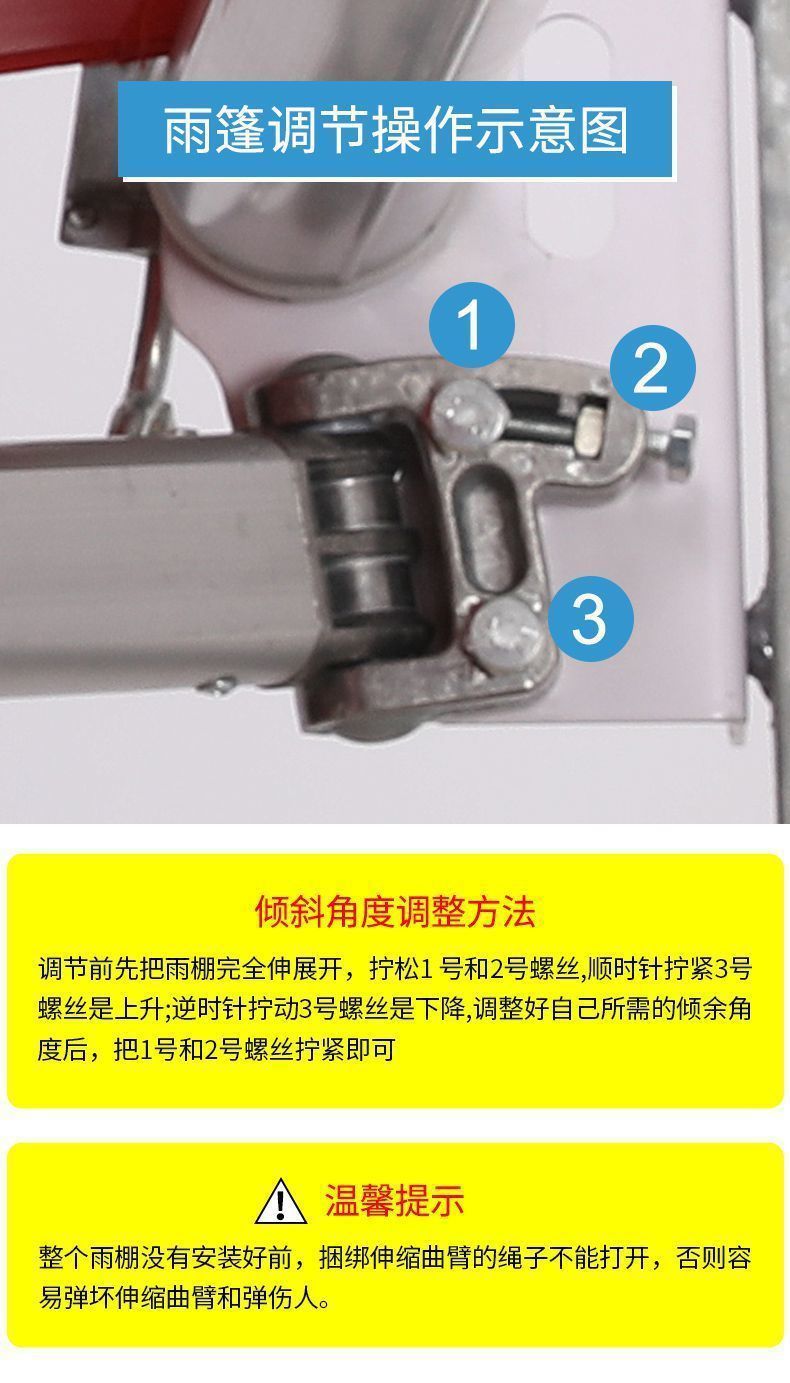 雨篷调节操作示意图

1

2

3

倾斜角度调整方法

调节前先把雨棚完全伸展开，拧松1 号和2号螺丝,顺时针拧紧3号螺丝是上升;逆时针拧动3号螺丝是下降,调整好自己所需的倾余角度后，把1号和2号螺丝拧紧即可

温馨提示

整个雨棚没有安装好前，捆绑伸缩曲臂的绳子不能打开，否则容易弹坏伸缩曲臂和弹伤人。