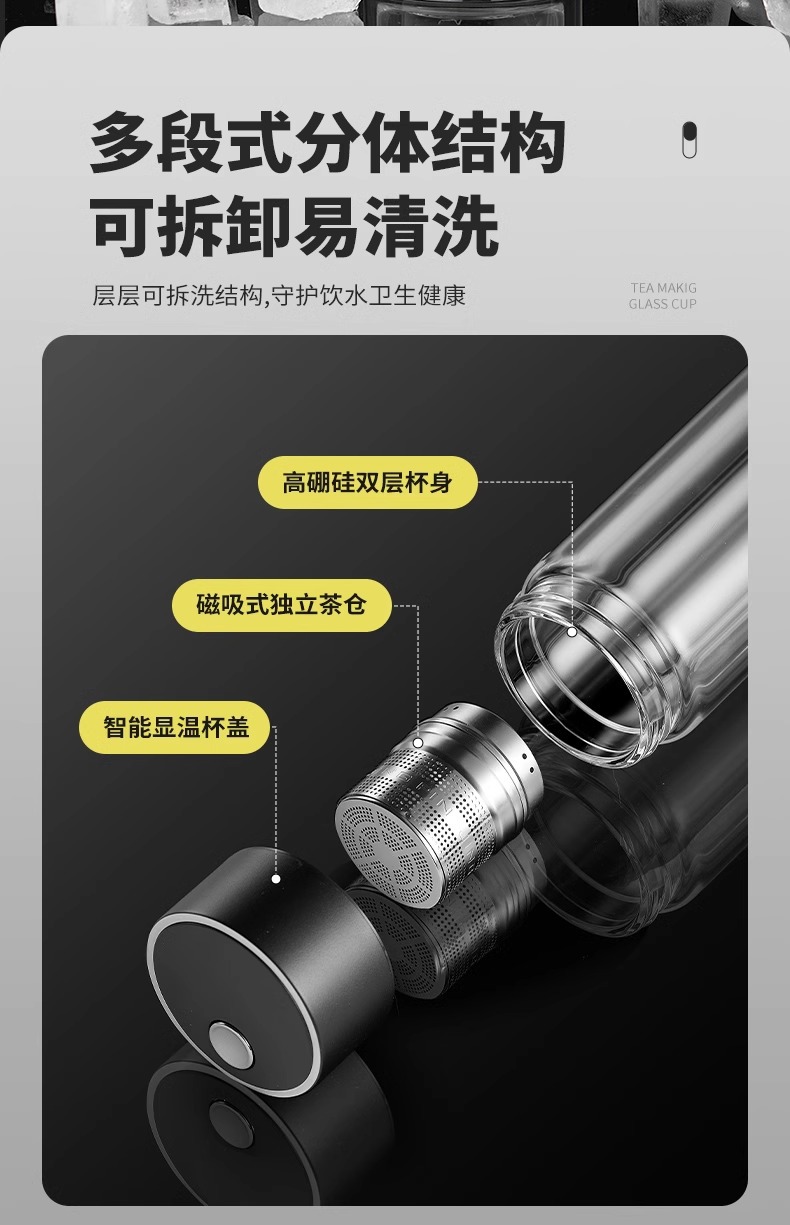 多段式分体结构
可拆卸易清洗

层层可拆洗结构,守护饮水卫生健康

TEA MAKIG
GLASS CUP

高硼硅双层杯身

磁吸式独立茶仓

智能显温杯盖