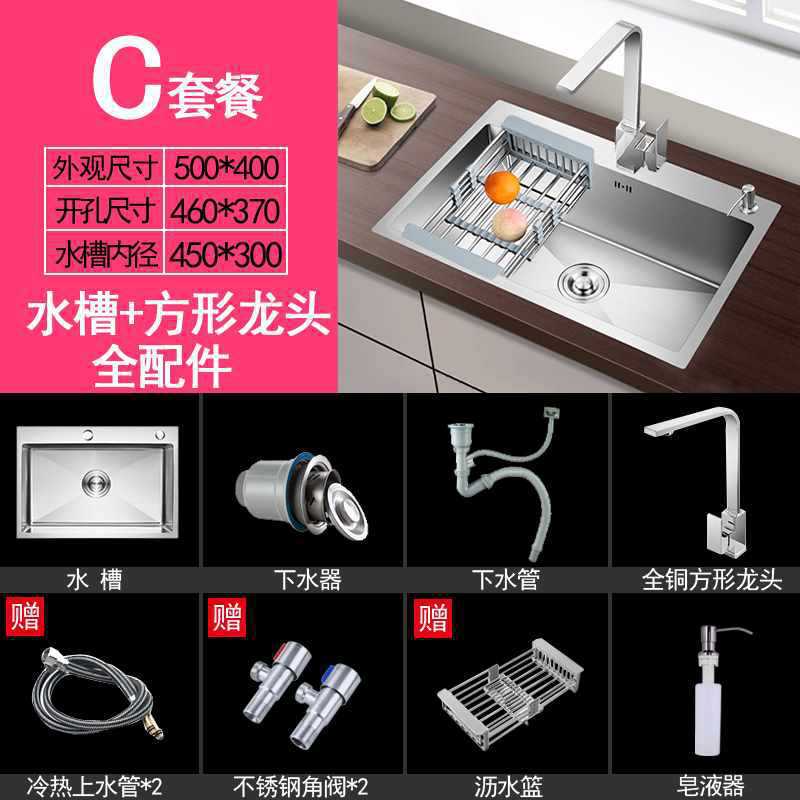 C套餐

| 外观尺寸 | 500*400 |
|---|---|
| 开孔尺寸 | 460*370 |
| 水槽内径 | 450*300 |

水槽+方形龙头
全配件

水 槽

下水器

下水管

全铜方形龙头

赠

冷热上水管*2

赠

不锈钢角阀*2

赠

沥水篮

皂液器