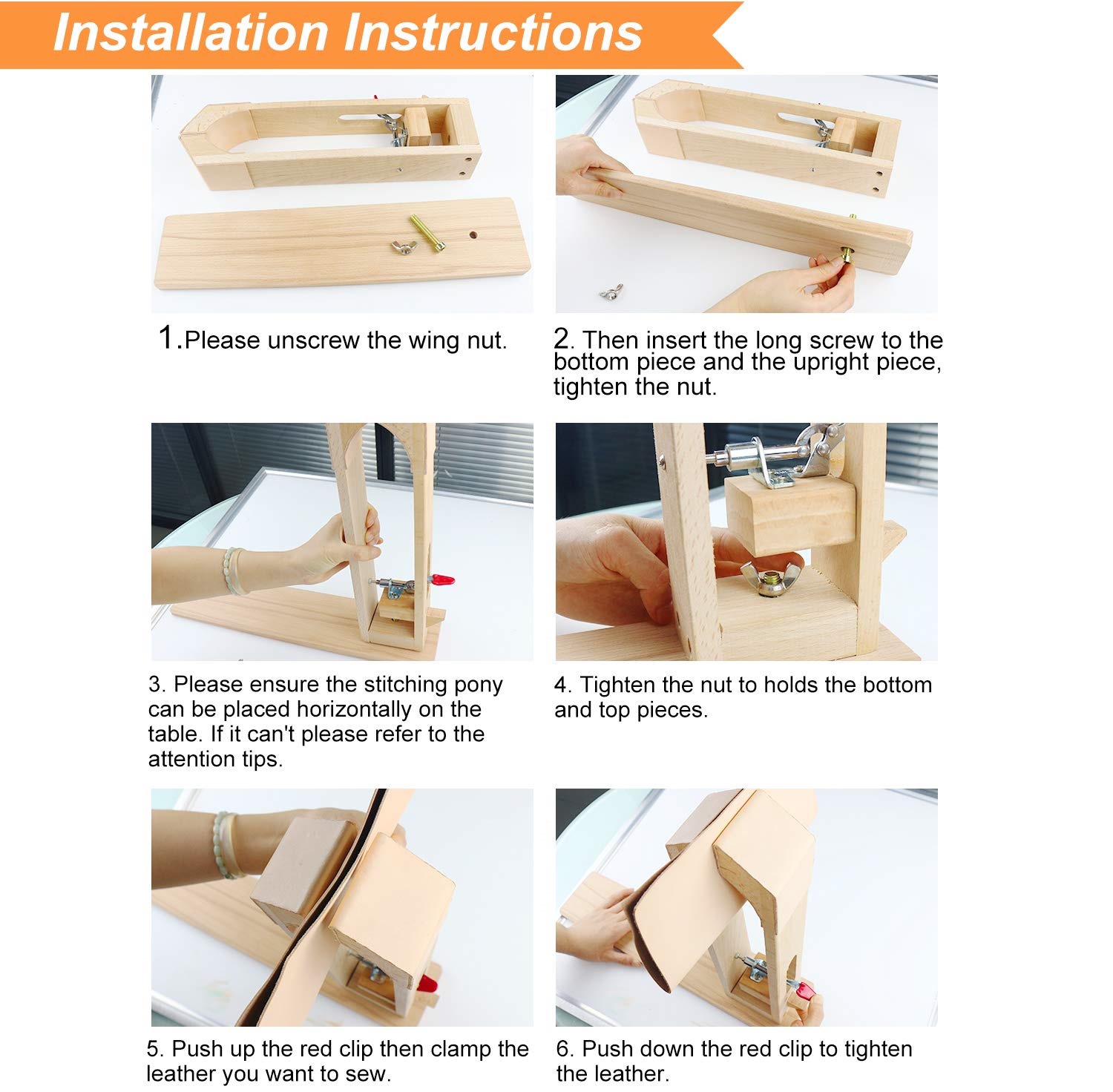 Installation Instructions

1.Please unscrew the wing nut.

2. Then insert the long screw to the bottom piece and the upright piece, tighten the nut.

3. Please ensure the stitching pony can be placed horizontally on the table. If it can't please refer to the attention tips.

4. Tighten the nut to holds the bottom and top pieces.

5. Push up the red clip then clamp the leather you want to sew.

6. Push down the red clip to tighten the leather.