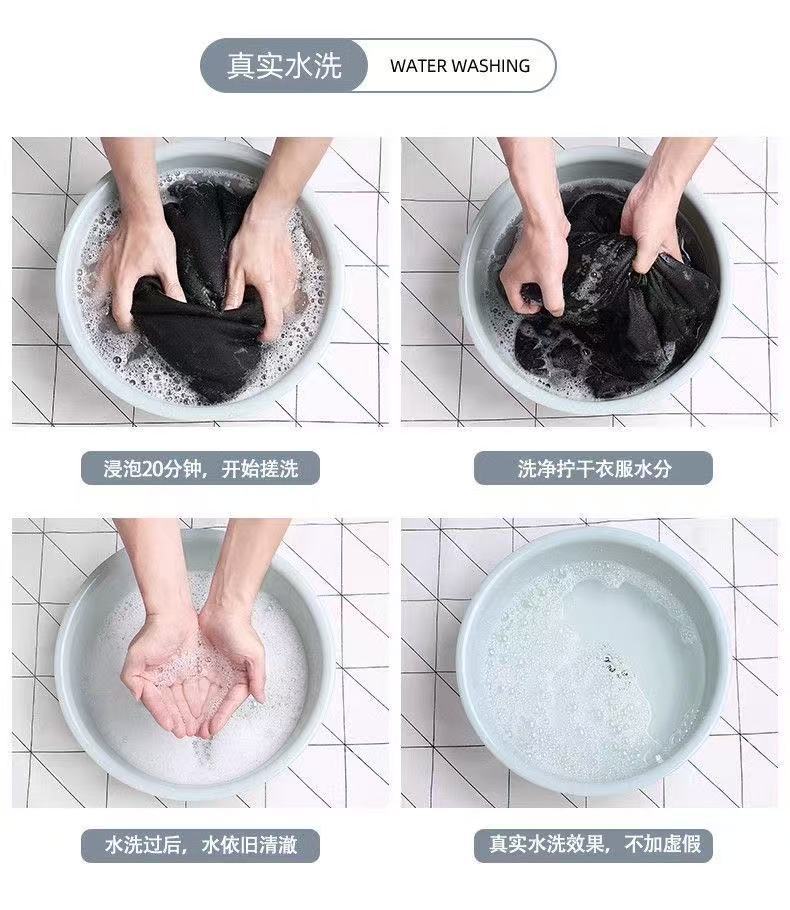 真实水洗 WATER WASHING

浸泡20分钟，开始搓洗

洗净拧干衣服水分

水洗过后，水依旧清澈

真实水洗效果，不加虚假