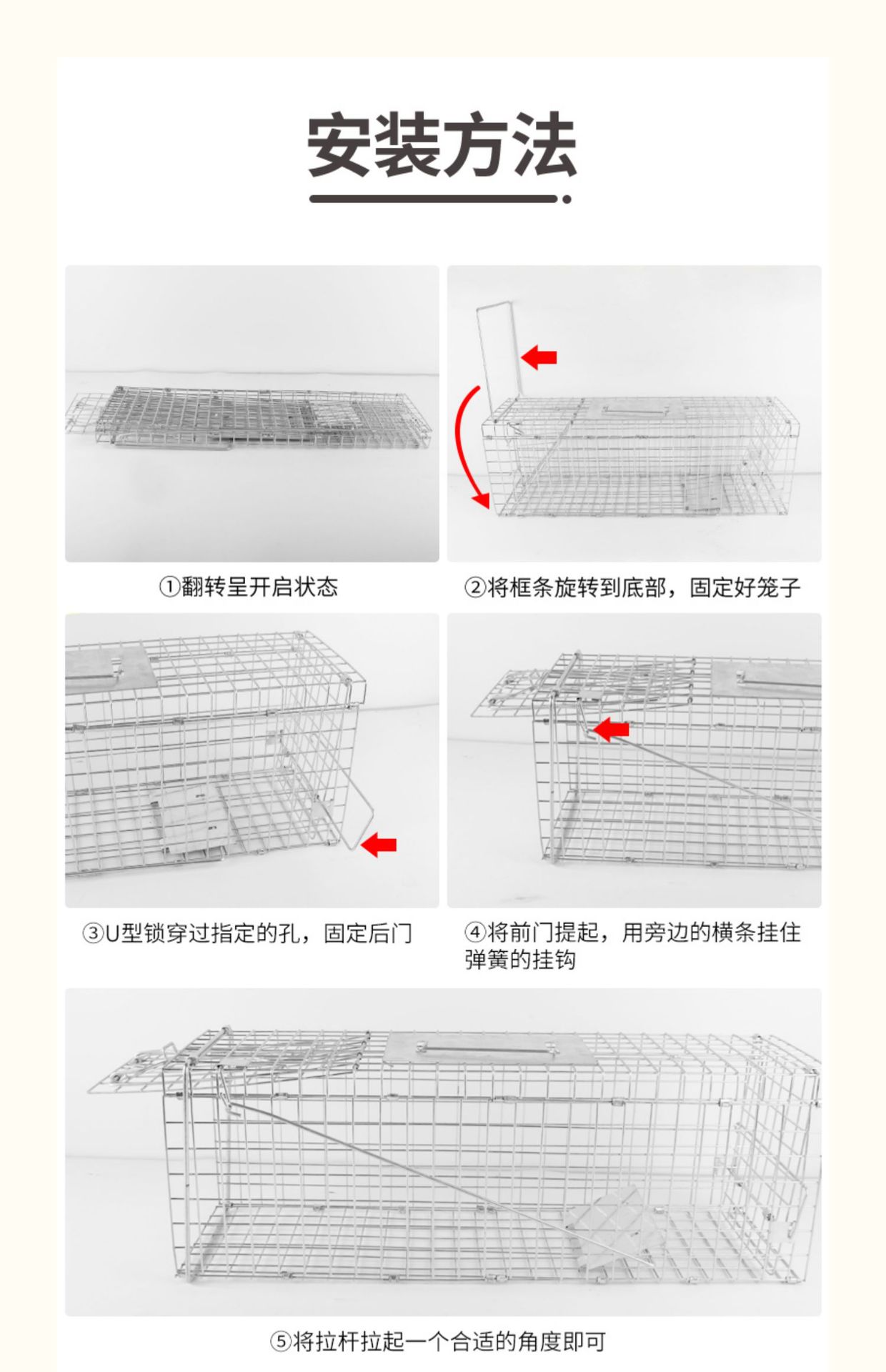 安装方法

①翻转呈开启状态

②将框条旋转到底部，固定好笼子

③U型锁穿过指定的孔，固定后门

④将前门提起，用旁边的横条挂住弹簧的挂钩

⑤将拉杆拉起一个合适的角度即可