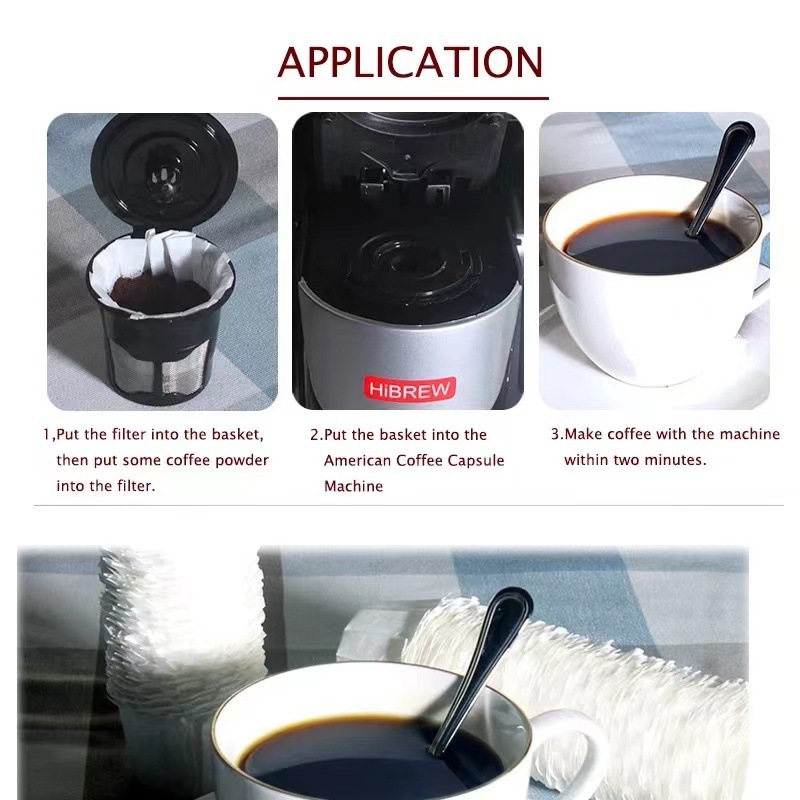 APPLICATION

HiBREW

1,Put the filter into the basket, then put some coffee powder into the filter.

2.Put the basket into the American Coffee Capsule Machine

3.Make coffee with the machine within two minutes.