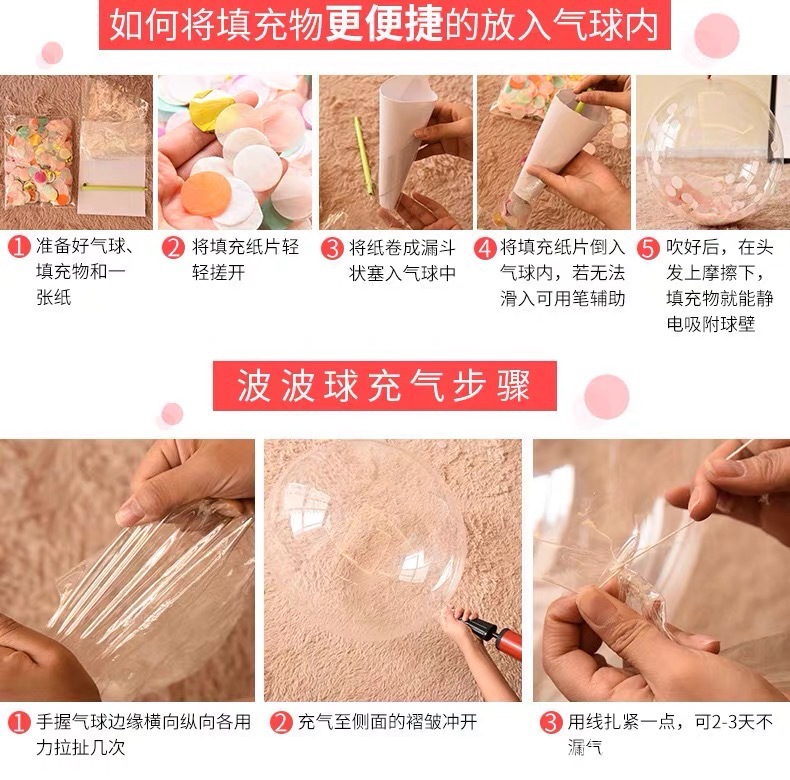 如何将填充物更便捷的放入气球内

1 准备好气球、填充物和一张纸

2 将填充纸片轻轻搓开

3 将纸卷成漏斗状塞入气球中

4 将填充纸片倒入气球内，若无法滑入可用笔辅助

5 吹好后，在头发上摩擦下，填充物就能静电吸附球壁

波波球充气步骤

1 手握气球边缘横向纵向各用力拉扯几次

2 充气至侧面的褶皱冲开

3 用线扎紧一点，可2-3天不漏气