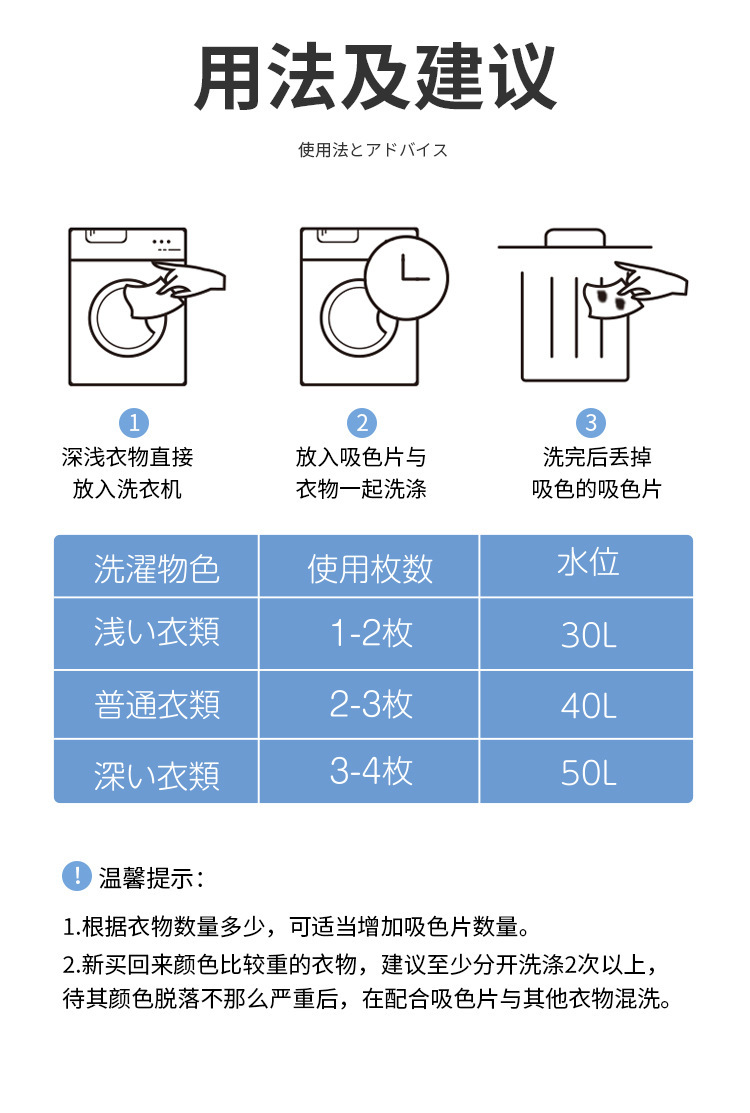 用法及建议

使用法とアドバイス

1
深浅衣物直接
放入洗衣机

2
放入吸色片与
衣物一起洗涤

3
洗完后丢掉
吸色的吸色片

| 洗濯物色 | 使用枚数 | 水位 |
|---|---|---|
| 浅い衣類 | 1-2枚 | 30L |
| 普通衣類 | 2-3枚 | 40L |
| 深い衣類 | 3-4枚 | 50L |

! 温馨提示：

1.根据衣物数量多少，可适当增加吸色片数量。

2.新买回来颜色比较重的衣物，建议至少分开洗涤2次以上，待其颜色脱落不那么严重后，在配合吸色片与其他衣物混洗。