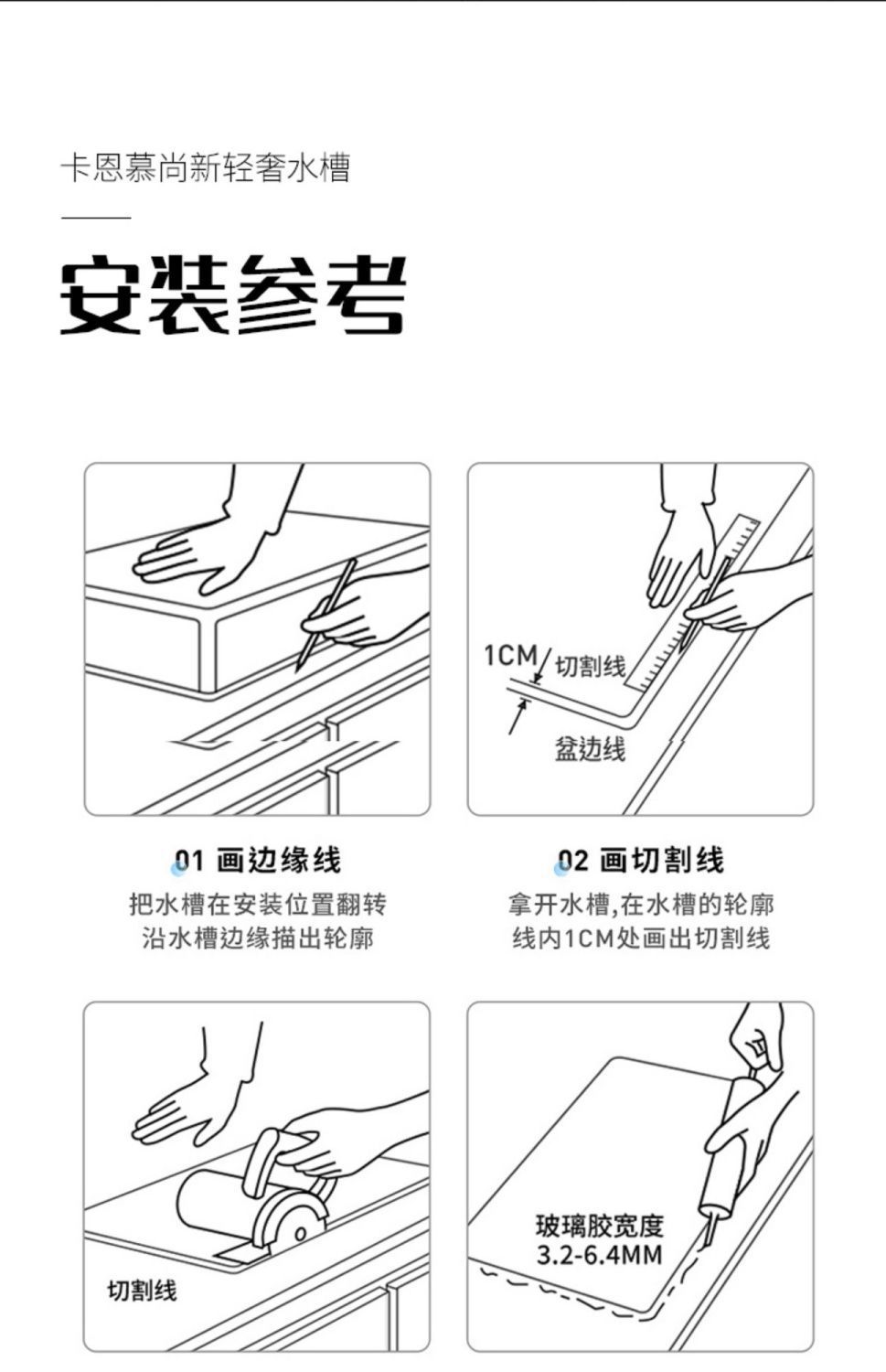 卡恩慕尚新轻奢水槽

安装参考

1CM 切割线

盆边线

01 画边缘线

把水槽在安装位置翻转
沿水槽边缘描出轮廓

02 画切割线

拿开水槽,在水槽的轮廓
线内1CM处画出切割线

切割线

玻璃胶宽度
3.2-6.4MM