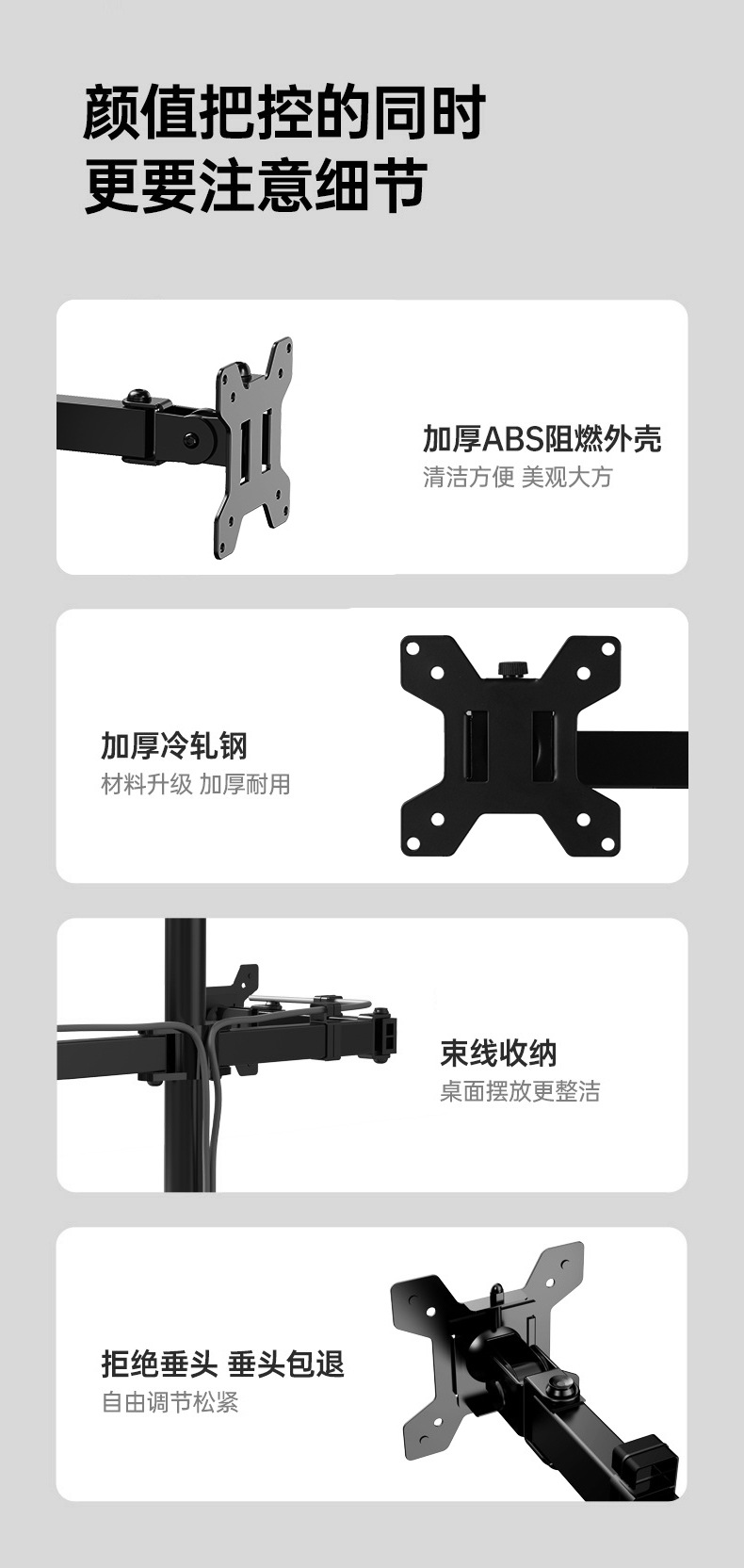 颜值把控的同时
更要注意细节

加厚ABS阻燃外壳
清洁方便 美观大方

加厚冷轧钢
材料升级 加厚耐用

束线收纳
桌面摆放更整洁

拒绝垂头 垂头包退
自由调节松紧