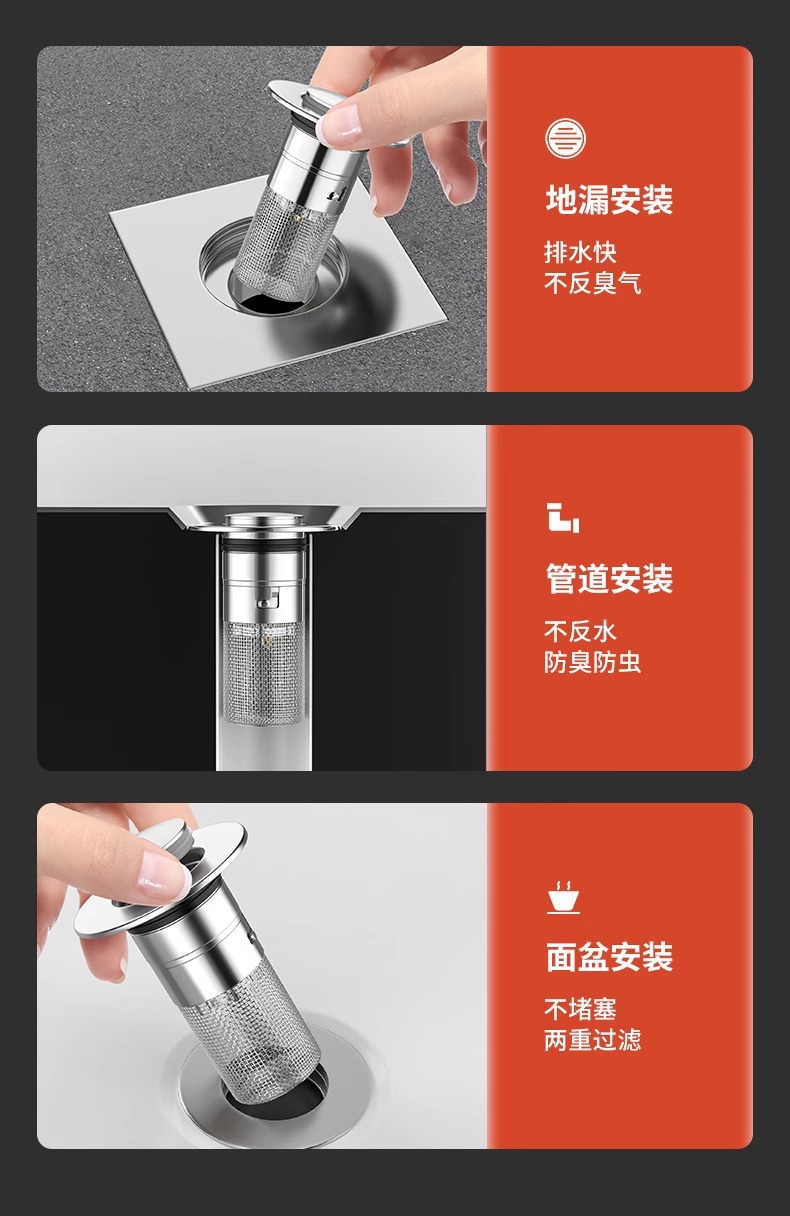 地漏安装

排水快
不反臭气

管道安装

不反水
防臭防虫

面盆安装

不堵塞
两重过滤