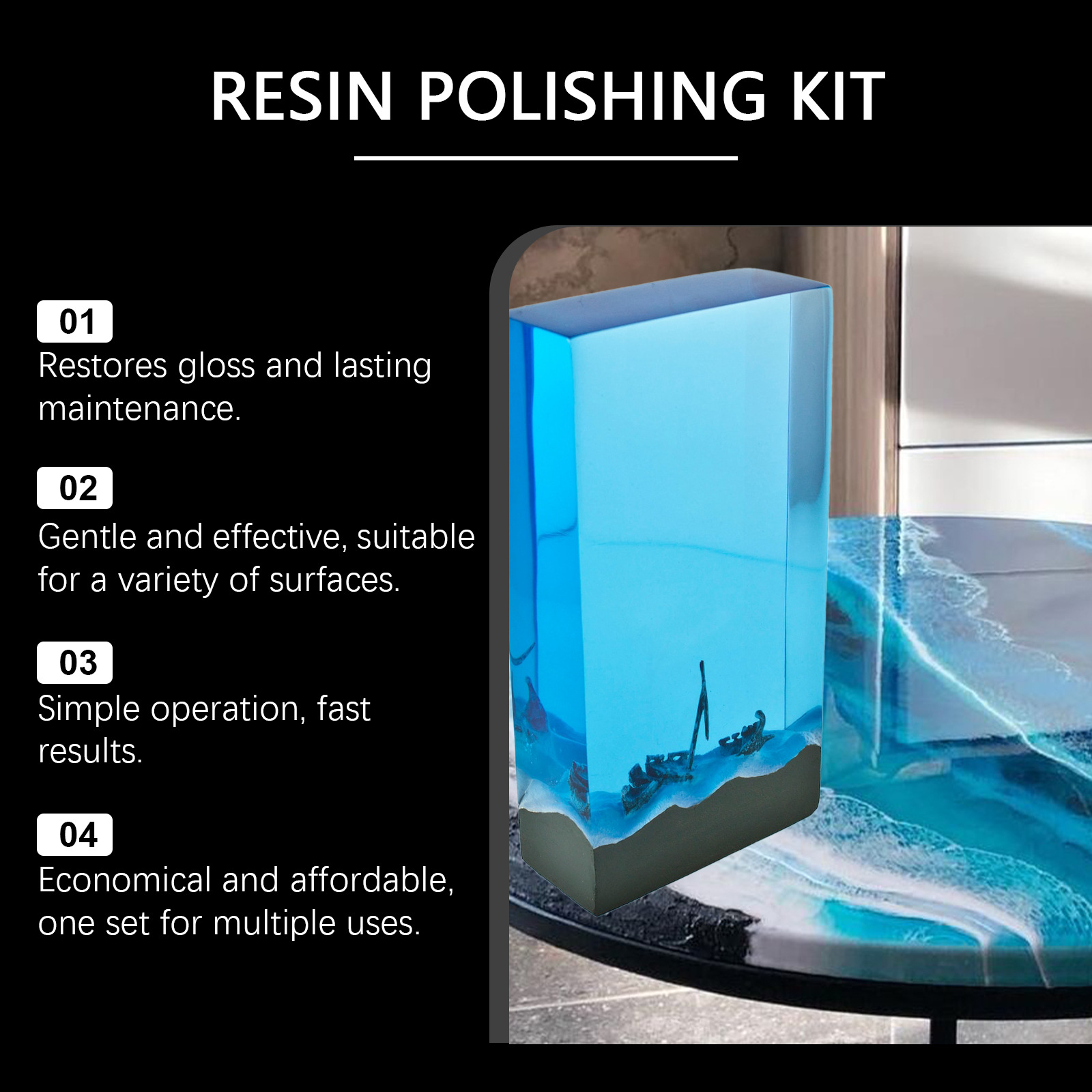 RESIN POLISHING KIT

01
Restores gloss and lasting maintenance.

02
Gentle and effective, suitable for a variety of surfaces.

03
Simple operation, fast results.

04
Economical and affordable, one set for multiple uses.