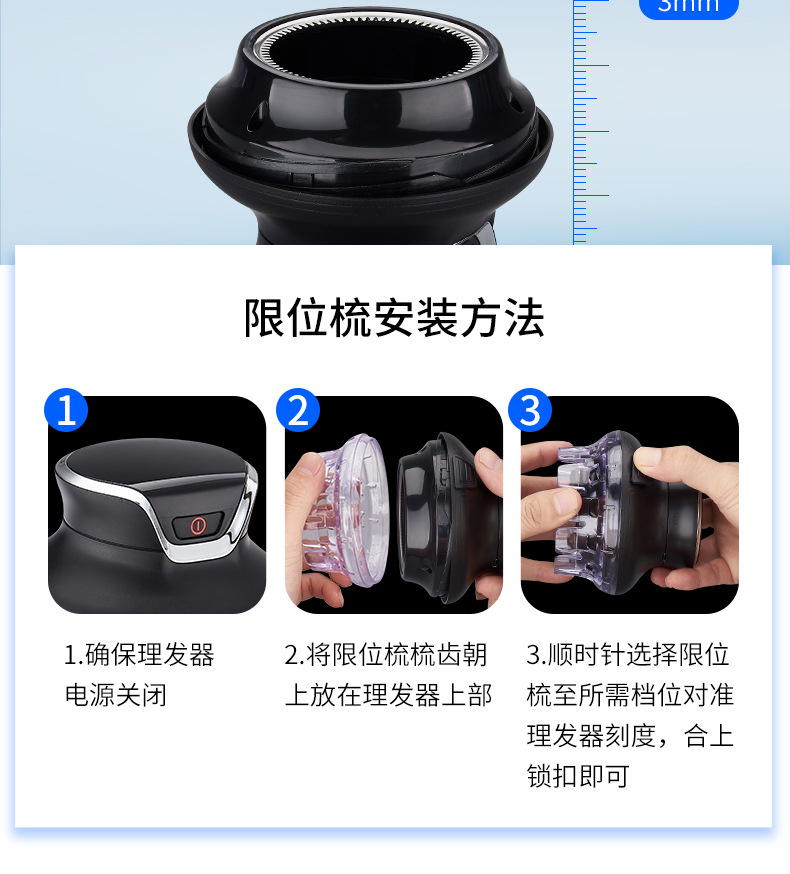 3mm

限位梳安装方法

1

2

3

1.确保理发器电源关闭

2.将限位梳梳齿朝上放在理发器上部

3.顺时针选择限位梳至所需档位对准理发器刻度，合上锁扣即可