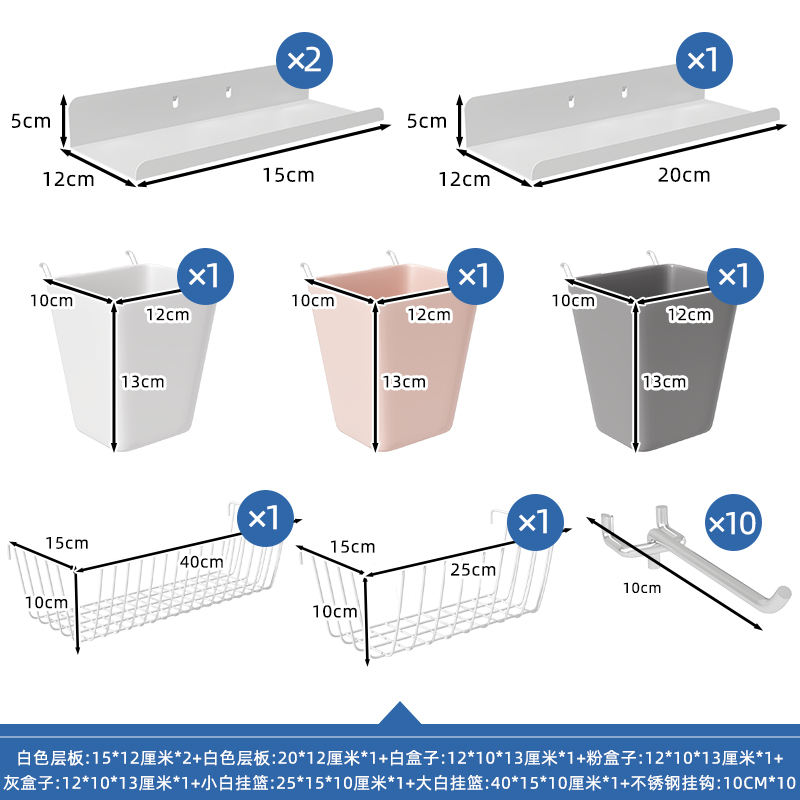 ×2

5cm

12cm

15cm

×1

5cm

12cm

20cm

×1

10cm

12cm

13cm

×1

10cm

12cm

13cm

×1

10cm

12cm

13cm

×1

15cm

40cm

10cm

×1

15cm

25cm

10cm

×10

10cm

白色层板:15*12厘米*2+白色层板:20*12厘米*1+白盒子:12*10*13厘米*1+粉盒子:12*10*13厘米*1+灰盒子:12*10*13厘米*1+小白挂篮:25*15*10厘米*1+大白挂篮:40*15*10厘米*1+不锈钢挂钩:10CM*10