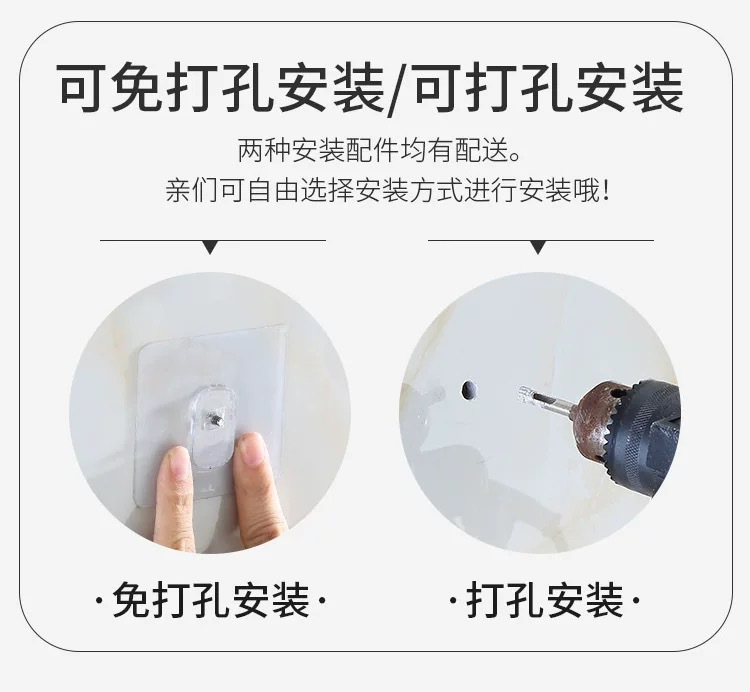 可免打孔安装/可打孔安装

两种安装配件均有配送。
亲们可自由选择安装方式进行安装哦!

·免打孔安装·

·打孔安装·