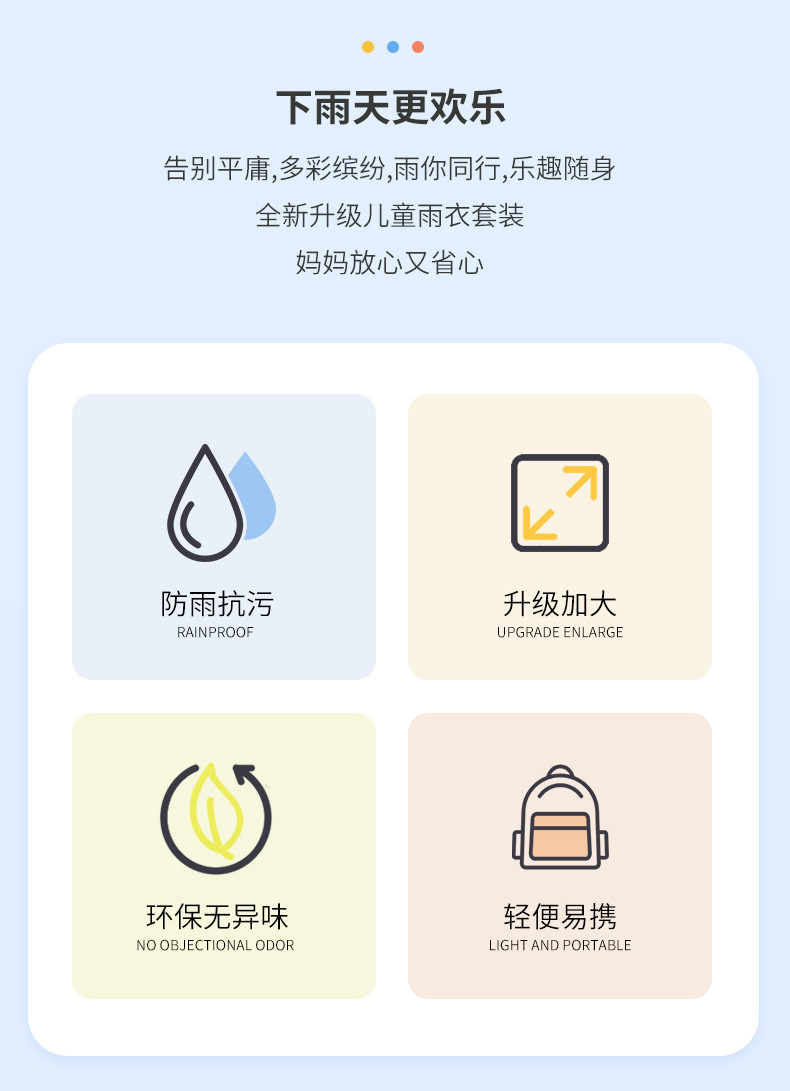 下雨天更欢乐

告别平庸,多彩缤纷,雨你同行,乐趣随身
全新升级儿童雨衣套装
妈妈放心又省心

防雨抗污
RAINPROOF

升级加大
UPGRADE ENLARGE

环保无异味
NO OBJECTIONAL ODOR

轻便易携
LIGHT AND PORTABLE