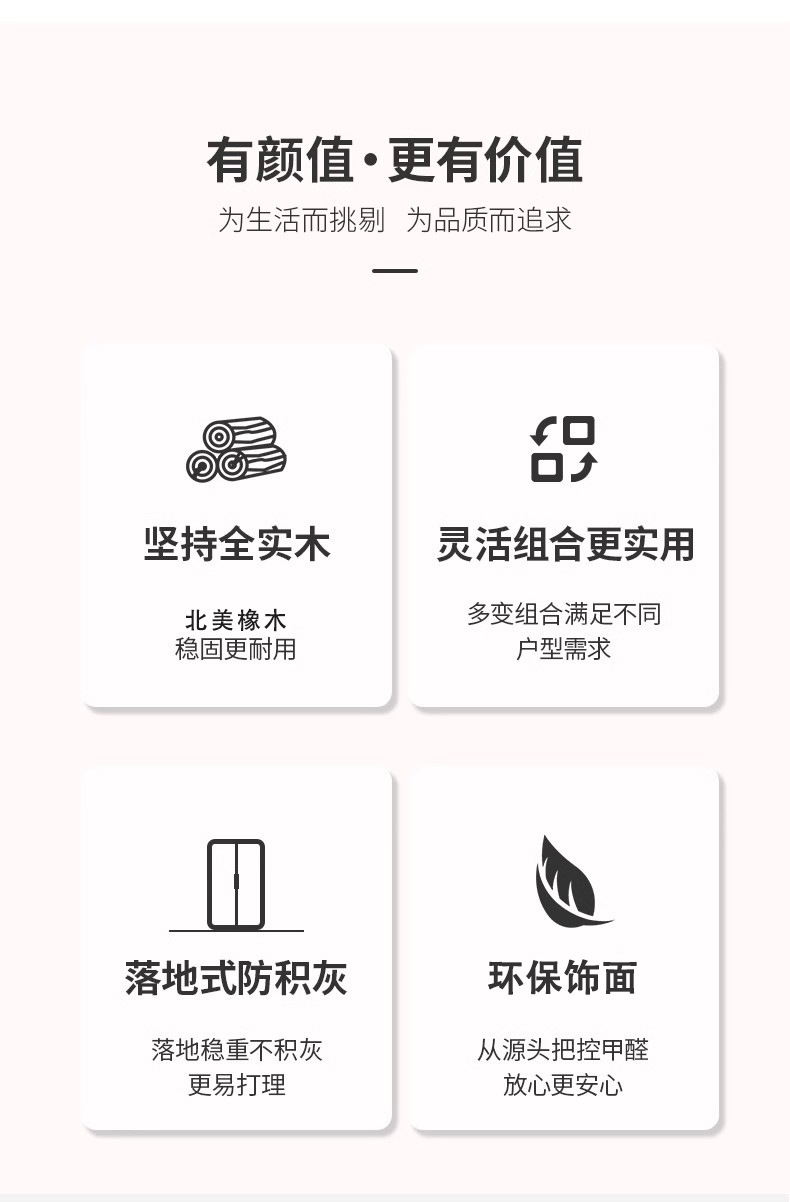 有颜值·更有价值

为生活而挑剔 为品质而追求

坚持全实木

北美橡木
稳固更耐用

灵活组合更实用

多变组合满足不同
户型需求

落地式防积灰

落地稳重不积灰
更易打理

环保饰面

从源头把控甲醛
放心更安心