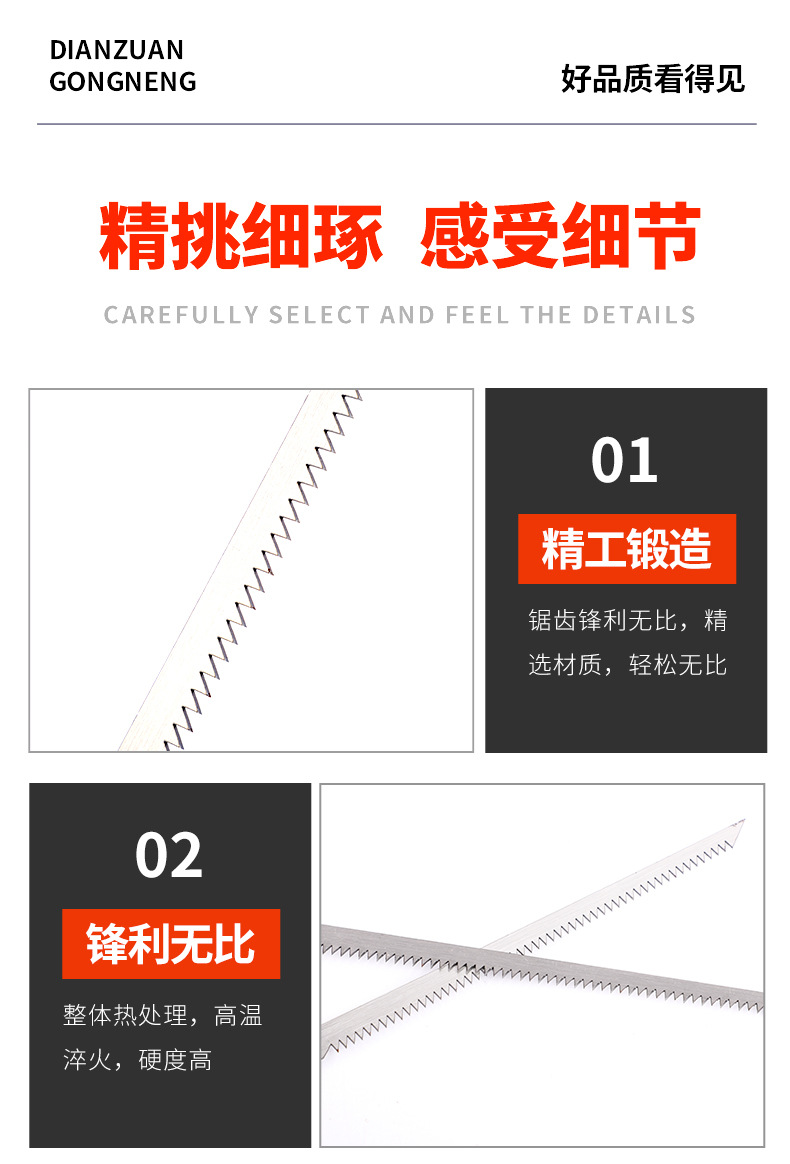 DIANZUAN GONGNENG

好品质看得见

精挑细琢 感受细节

CAREFULLY SELECT AND FEEL THE DETAILS

01

精工锻造

锯齿锋利无比，精选材质，轻松无比

02

锋利无比

整体热处理，高温淬火，硬度高