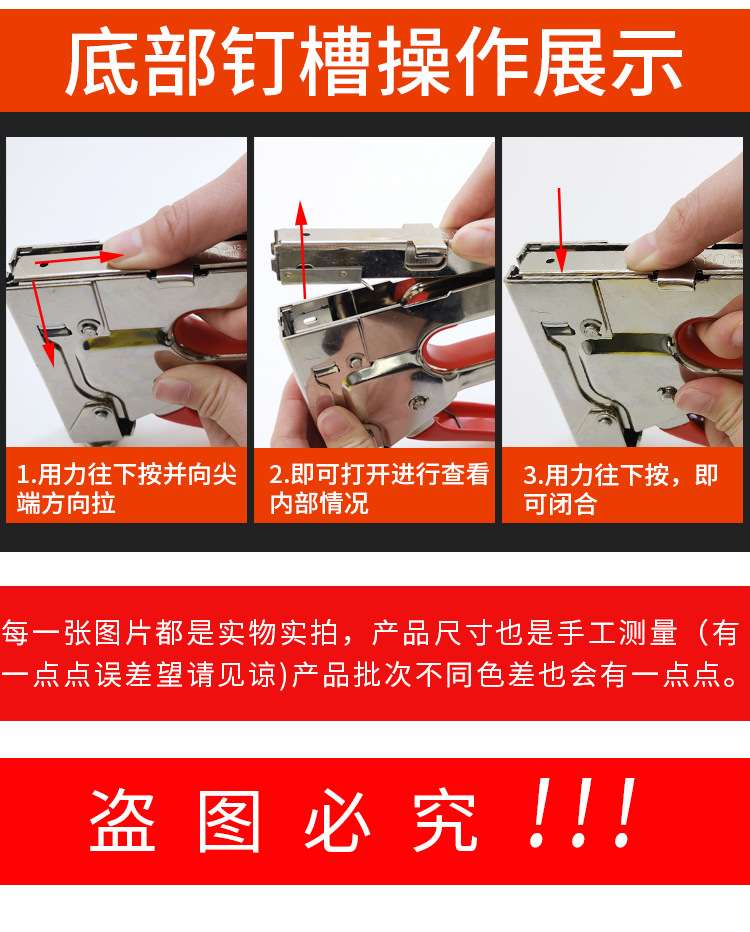 底部钉槽操作展示

1.用力往下按并向尖端方向拉

2.即可打开进行查看内部情况

3.用力往下按，即可闭合

每一张图片都是实物实拍，产品尺寸也是手工测量（有一点点误差望请见谅)产品批次不同色差也会有一点点。

盗图必究!!!