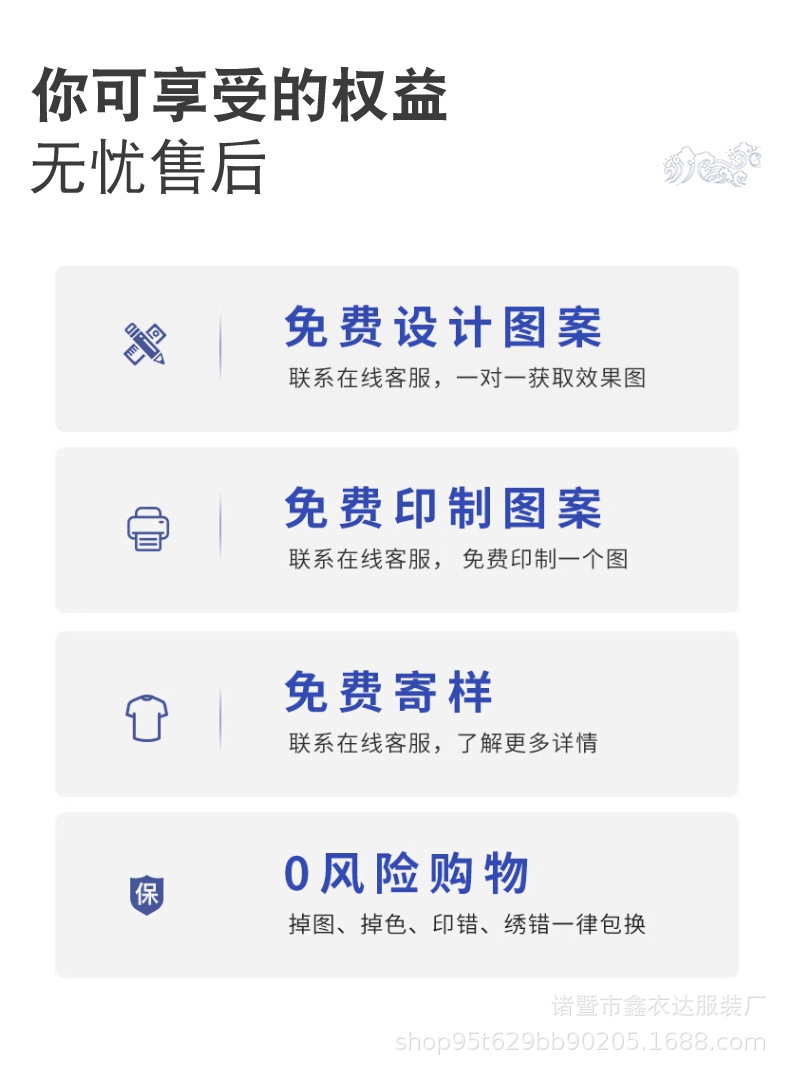 你可享受的权益
无忧售后

免费设计图案
联系在线客服，一对一获取效果图

免费印制图案
联系在线客服，免费印制一个图

免费寄样
联系在线客服，了解更多详情

保
0风险购物
掉图、掉色、印错、绣错一律包换

诸暨市鑫衣达服装厂
shop95t629bb90205.1688.com