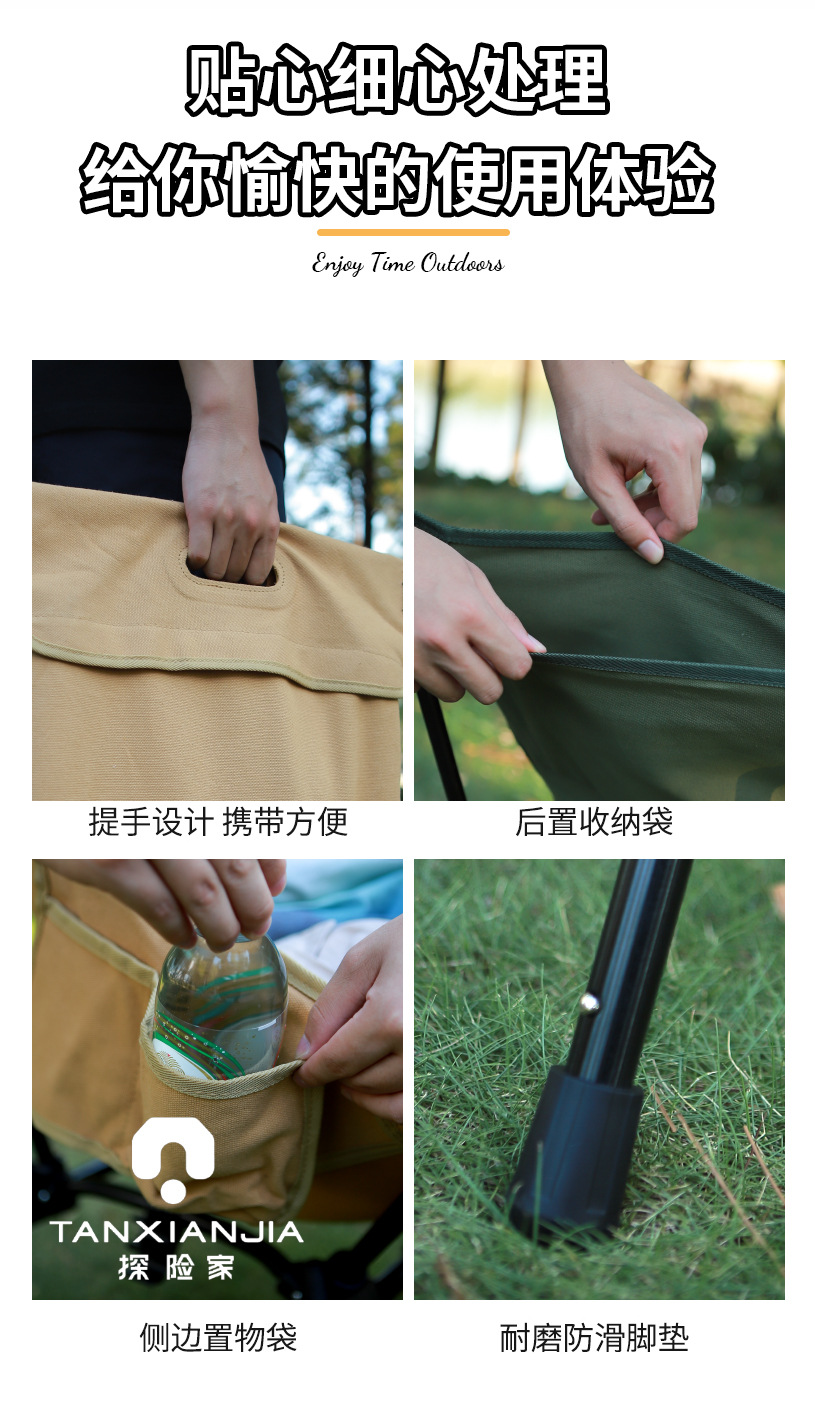 贴心细心处理
给你愉快的使用体验

Enjoy Time Outdoors

提手设计 携带方便

后置收纳袋

TANXIANJIA
探险家

侧边置物袋

耐磨防滑脚垫