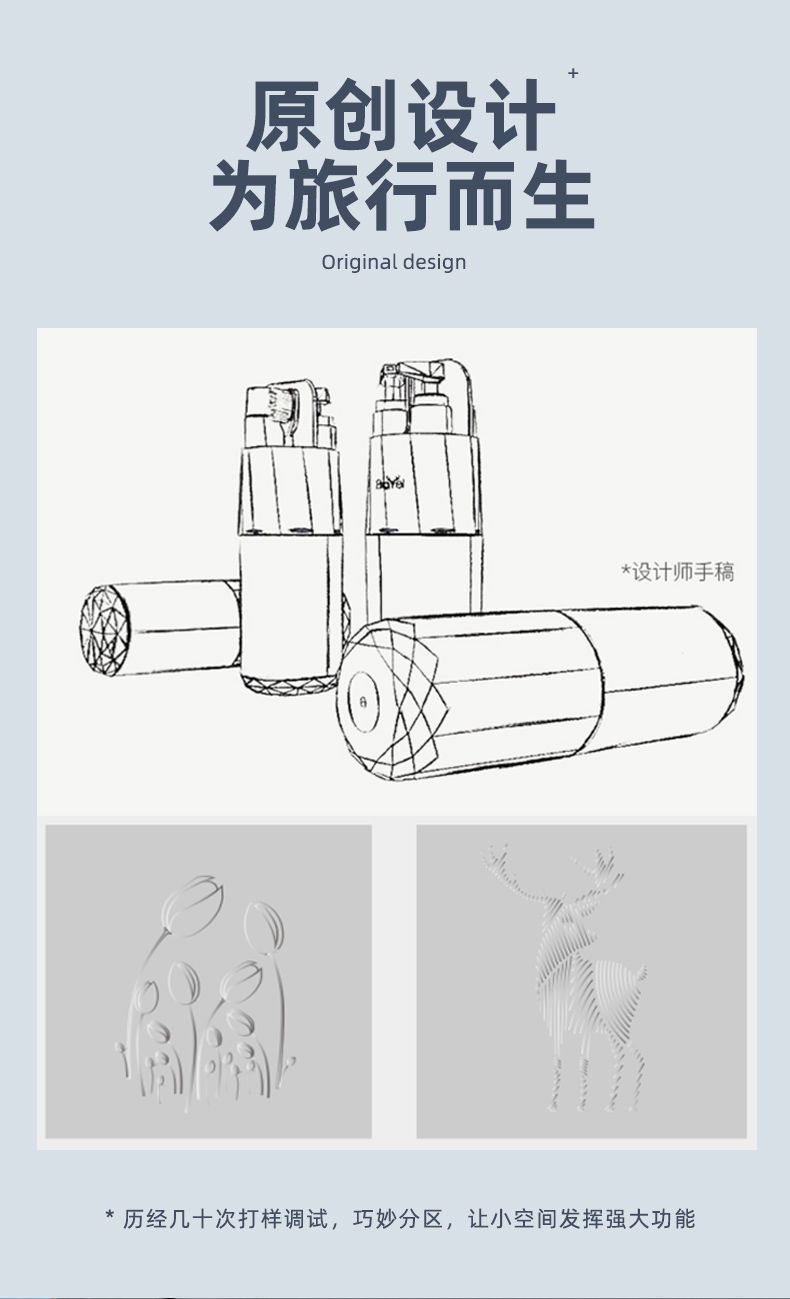 原创设计
为旅行而生

Original design

BaYei

*设计师手稿

* 历经几十次打样调试，巧妙分区，让小空间发挥强大功能