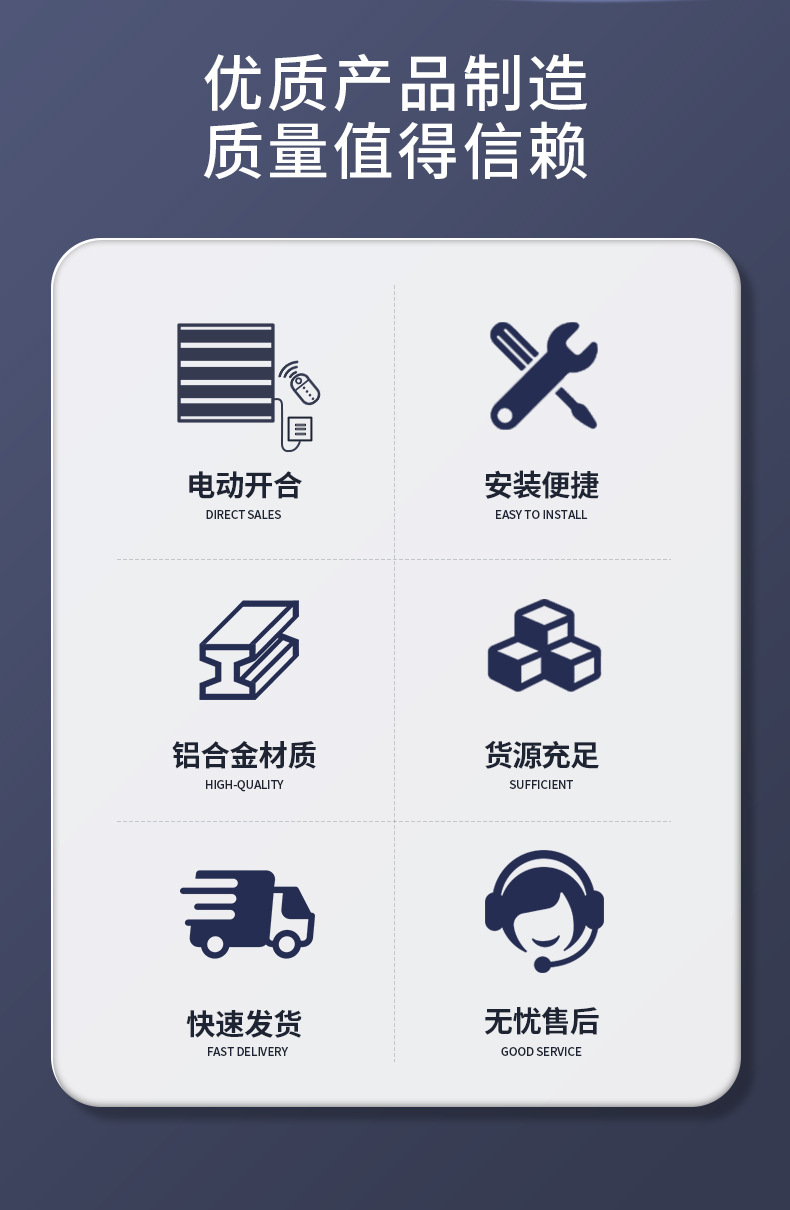 优质产品制造
质量值得信赖

电动开合
DIRECT SALES

安装便捷
EASY TO INSTALL

铝合金材质
HIGH-QUALITY

货源充足
SUFFICIENT

快速发货
FAST DELIVERY

无忧售后
GOOD SERVICE