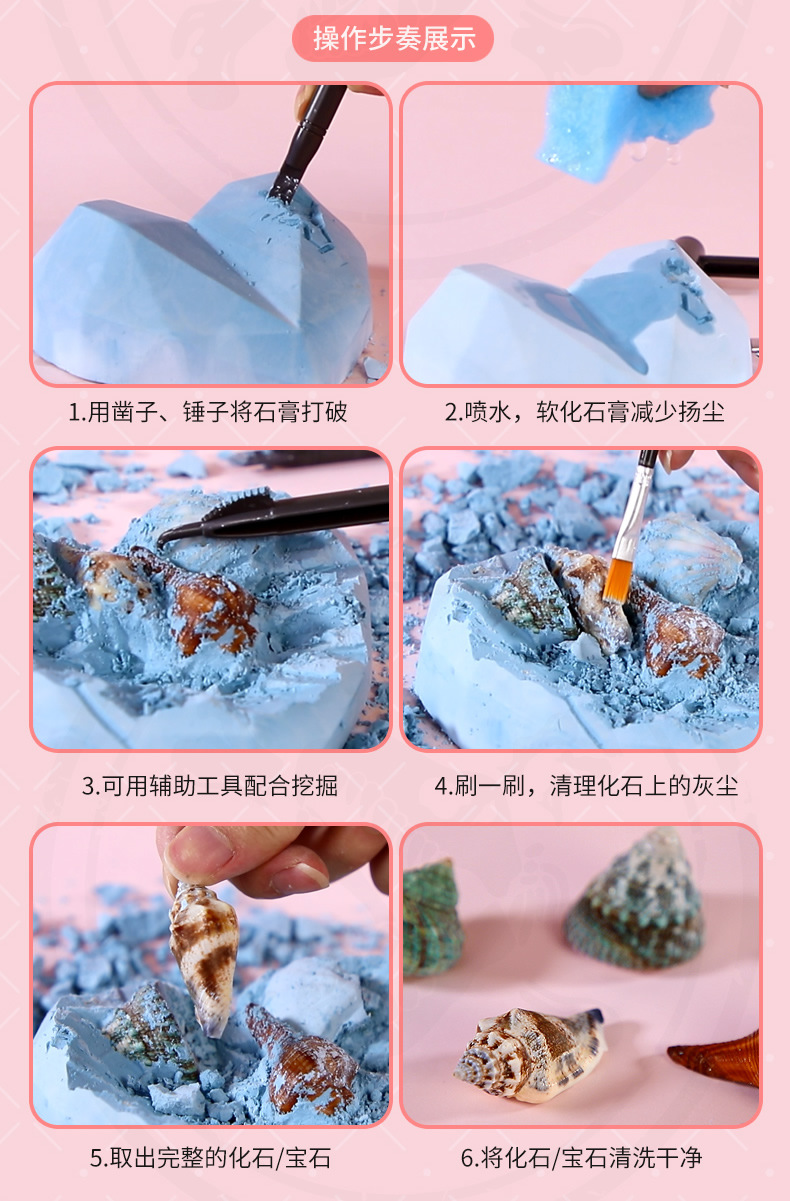 操作步奏展示

1.用凿子、锤子将石膏打破

2.喷水，软化石膏减少扬尘

3.可用辅助工具配合挖掘

4.刷一刷，清理化石上的灰尘

5.取出完整的化石/宝石

6.将化石/宝石清洗干净