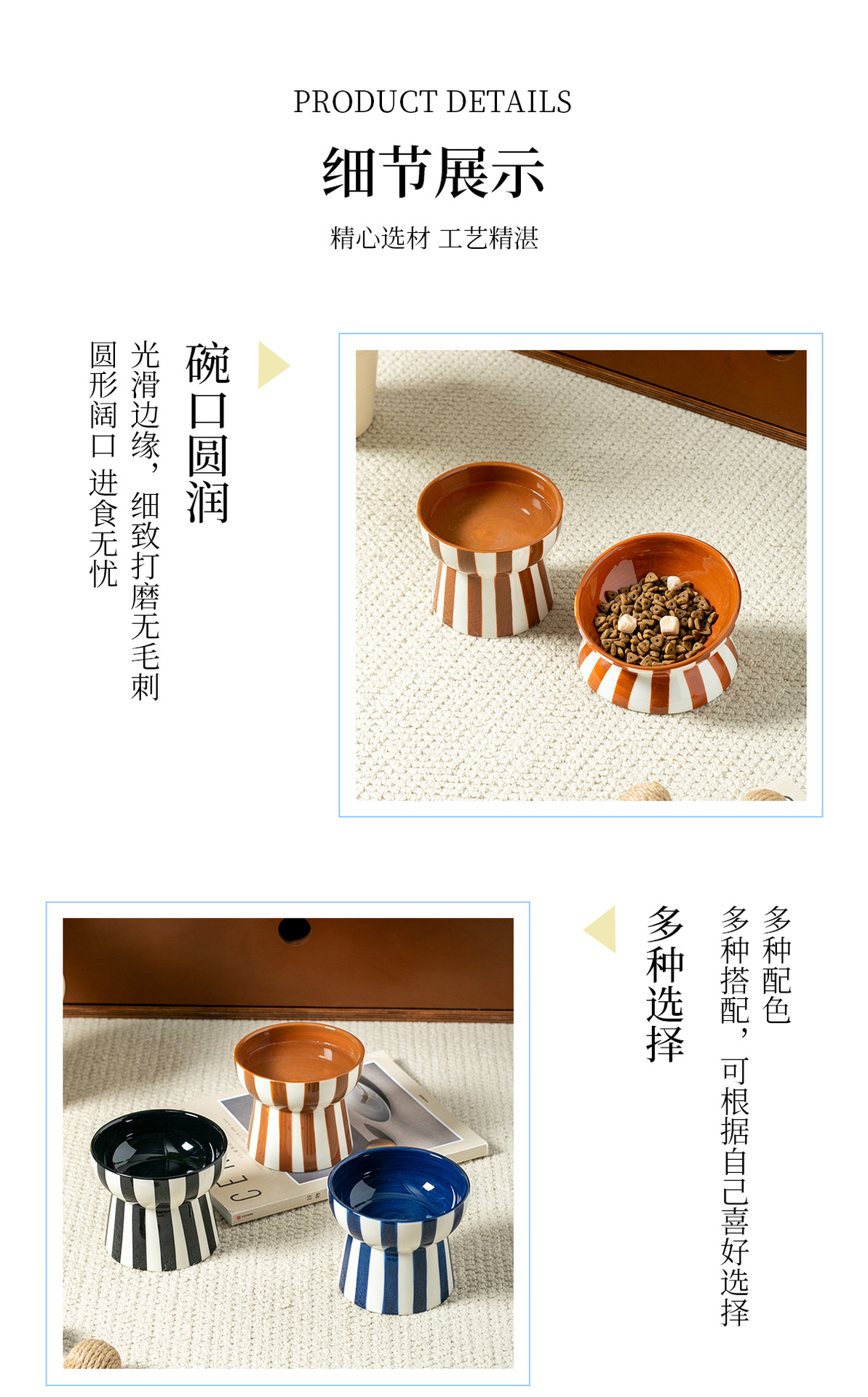 PRODUCT DETAILS

细节展示

精心选材 工艺精湛

碗口圆润

光滑边缘，细致打磨无毛刺

圆形阔口 进食无忧

多种选择

多种配色

多种搭配，可根据自己喜好选择