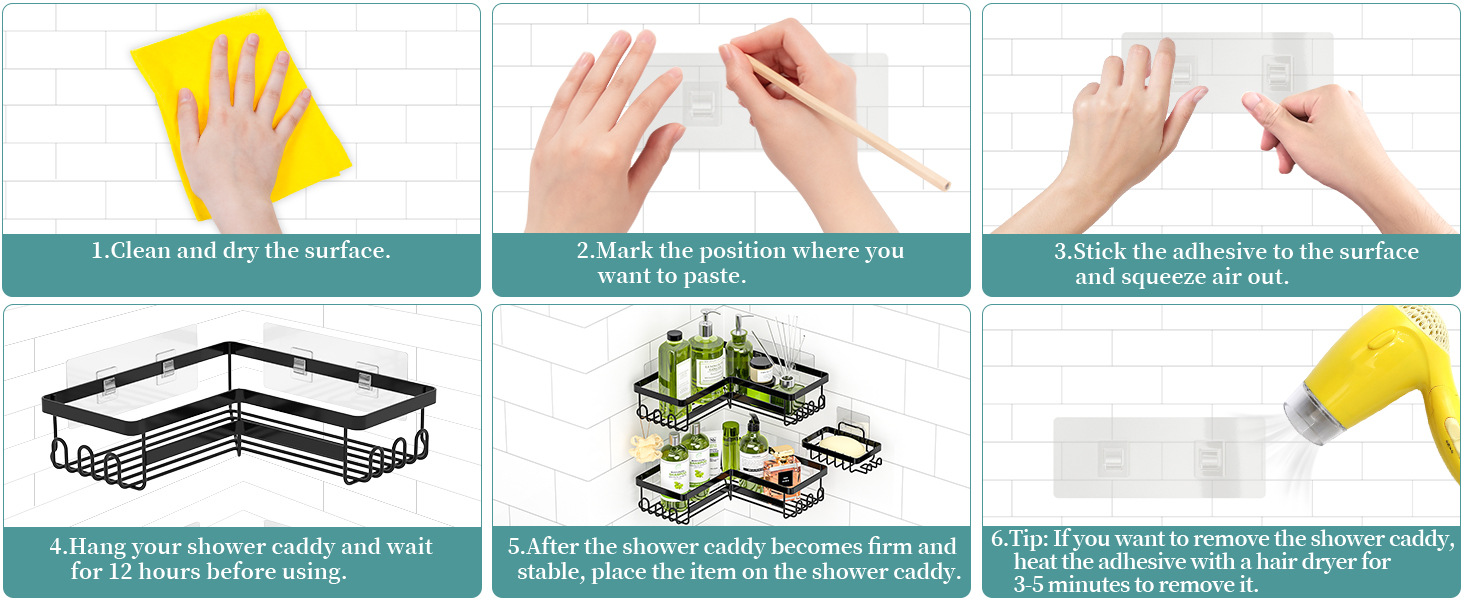 1.Clean and dry the surface.

2.Mark the position where you want to paste.

3.Stick the adhesive to the surface and squeeze air out.

4.Hang your shower caddy and wait for 12 hours before using.

5.After the shower caddy becomes firm and stable, place the item on the shower caddy.

6.Tip: If you want to remove the shower caddy, heat the adhesive with a hair dryer for 3-5 minutes to remove it.