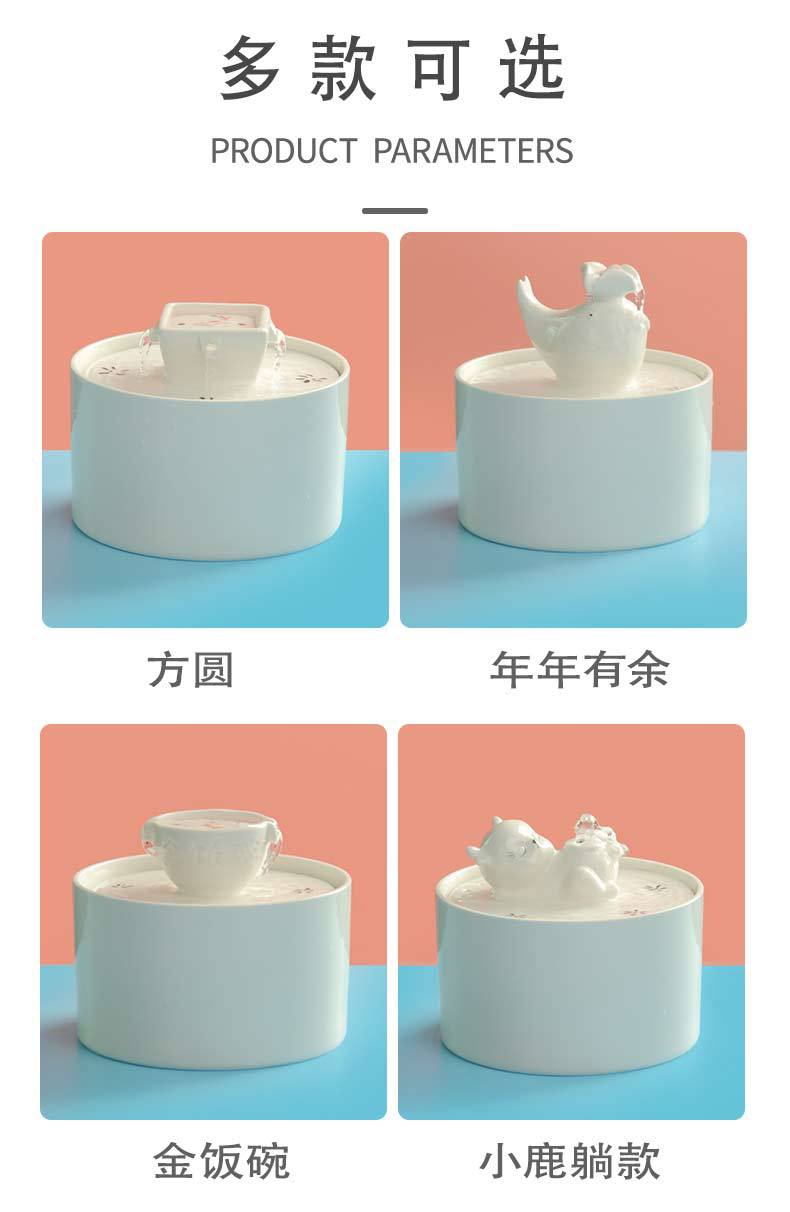 多款可选

PRODUCT PARAMETERS

方圆

年年有余

金饭碗

小鹿躺款