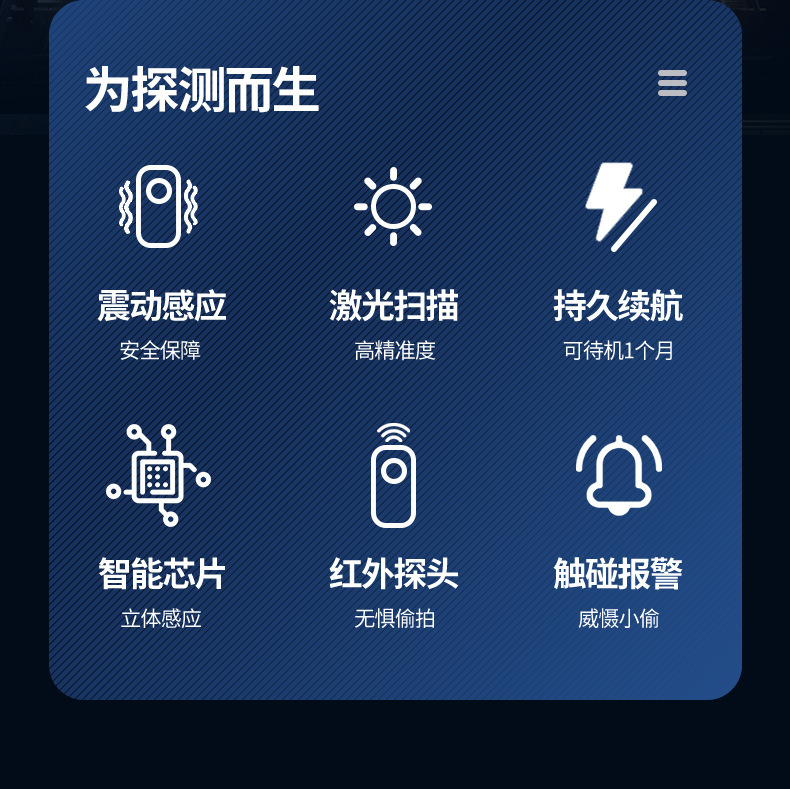 为探测而生

震动感应
安全保障

激光扫描
高精准度

持久续航
可待机1个月

智能芯片
立体感应

红外探头
无惧偷拍

触碰报警
威慑小偷