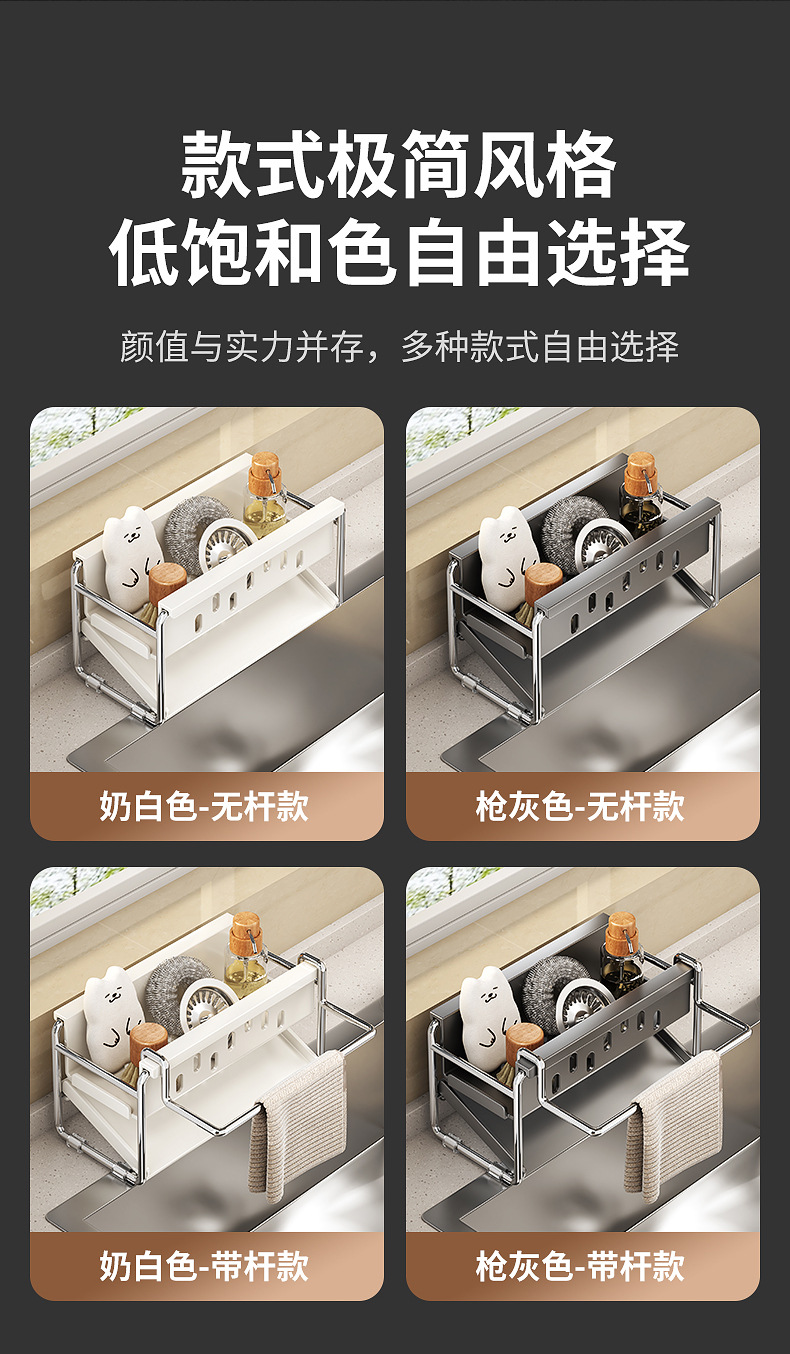 款式极简风格
低饱和色自由选择

颜值与实力并存，多种款式自由选择

奶白色-无杆款

枪灰色-无杆款

奶白色-带杆款

枪灰色-带杆款