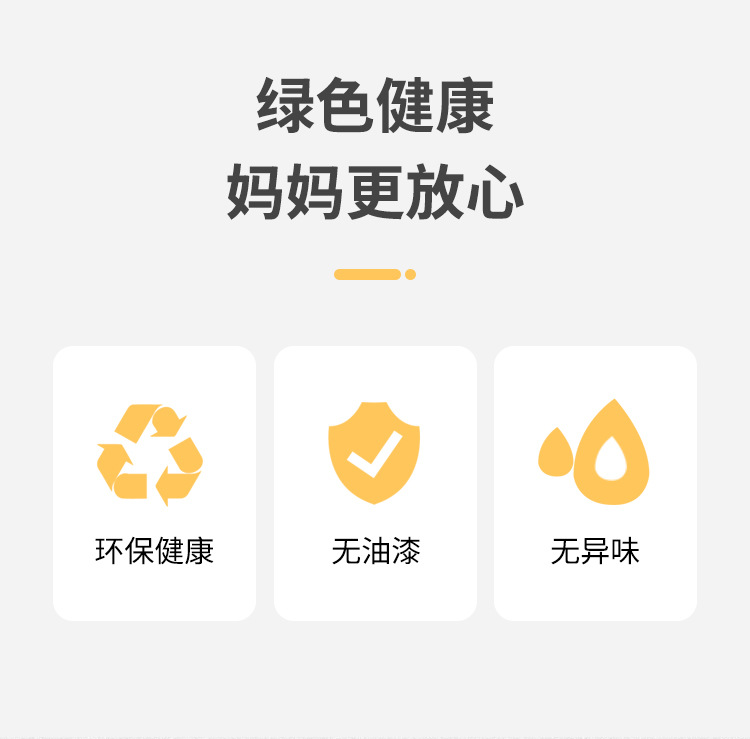 绿色健康
妈妈更放心

环保健康

无油漆

无异味