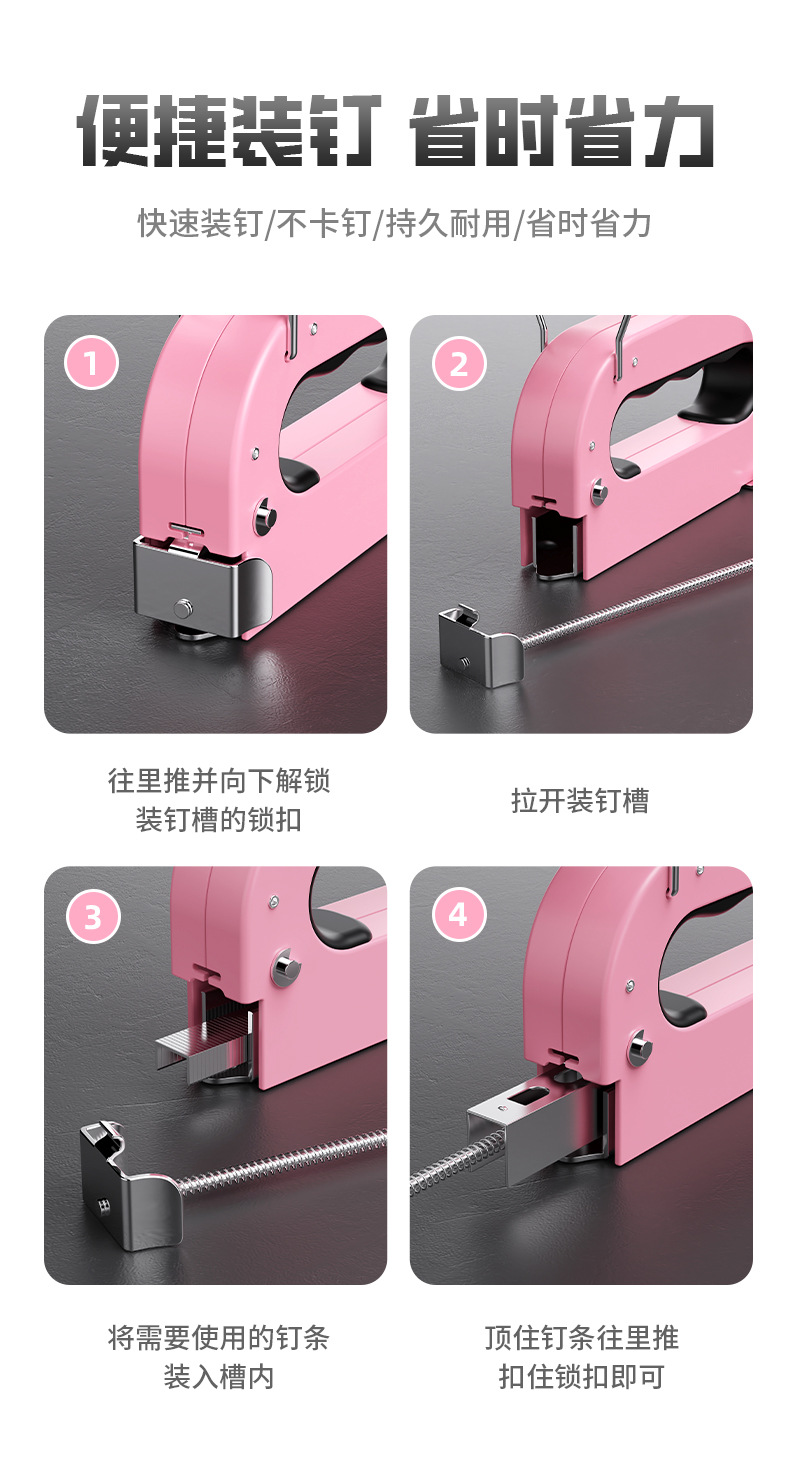 便捷装钉 省时省力

快速装钉/不卡钉/持久耐用/省时省力

1

往里推并向下解锁装钉槽的锁扣

2

拉开装钉槽

3

将需要使用的钉条装入槽内

4

顶住钉条往里推扣住锁扣即可